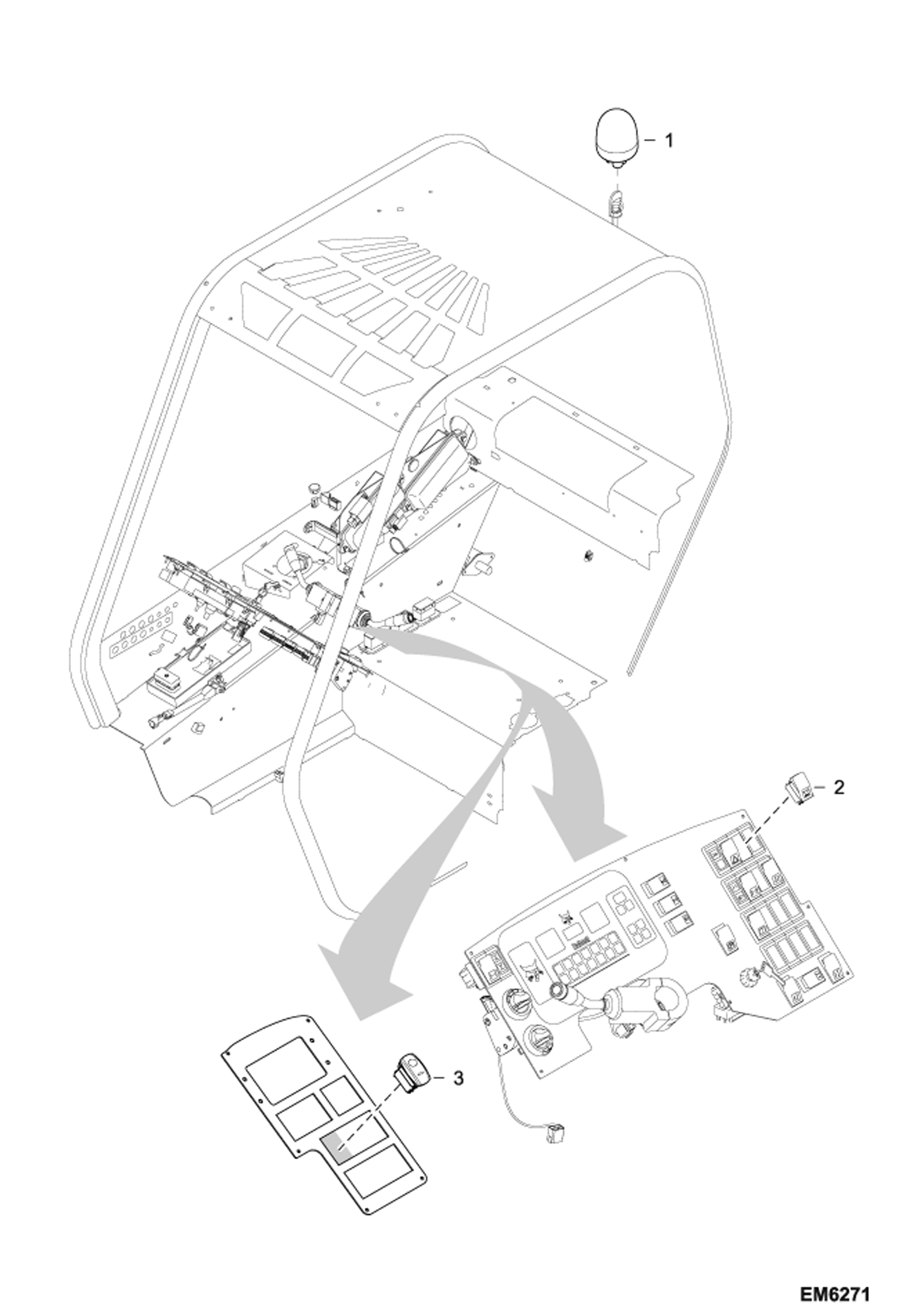 1

2

3

EM6271