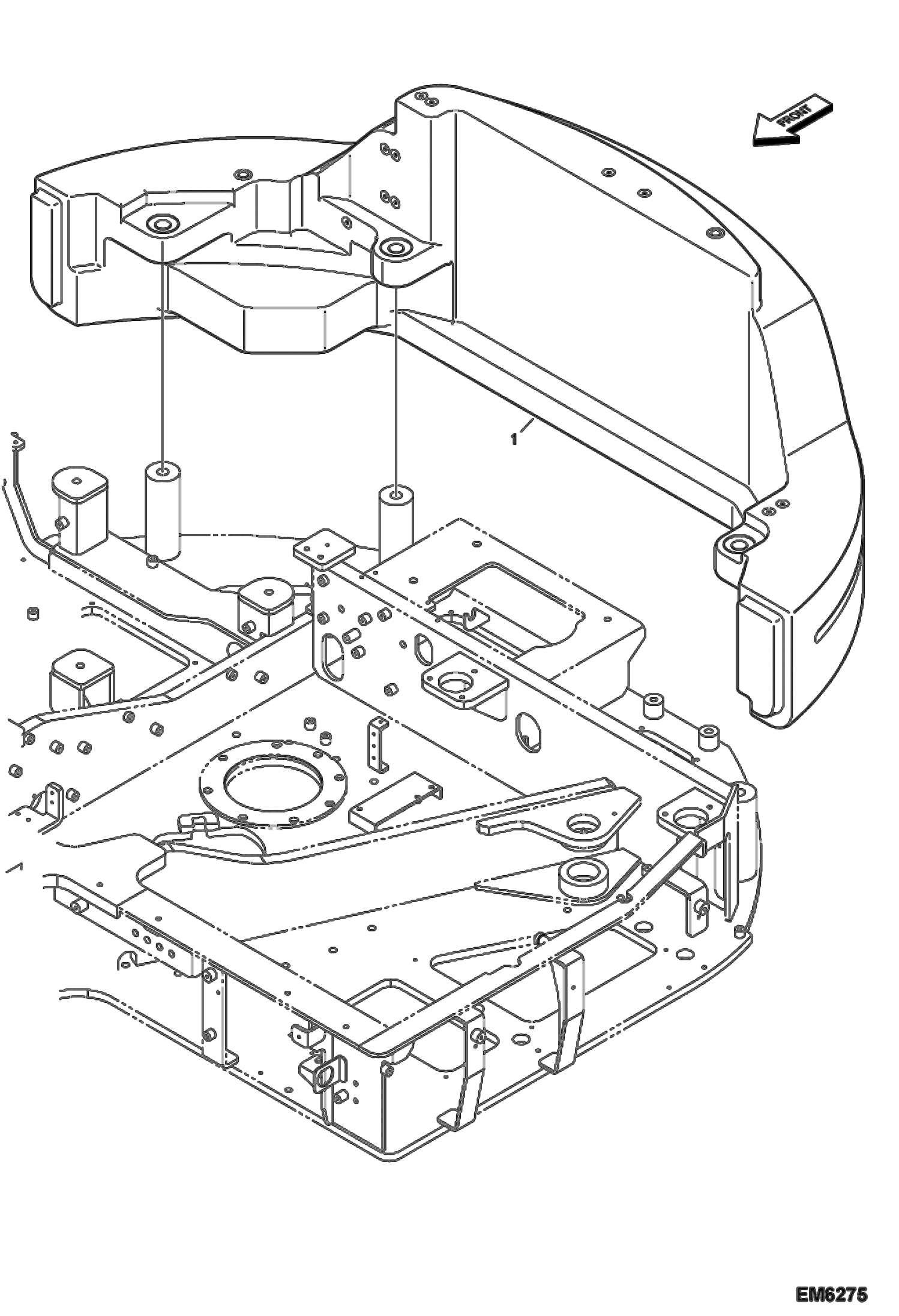 FRONT

1

EM6275