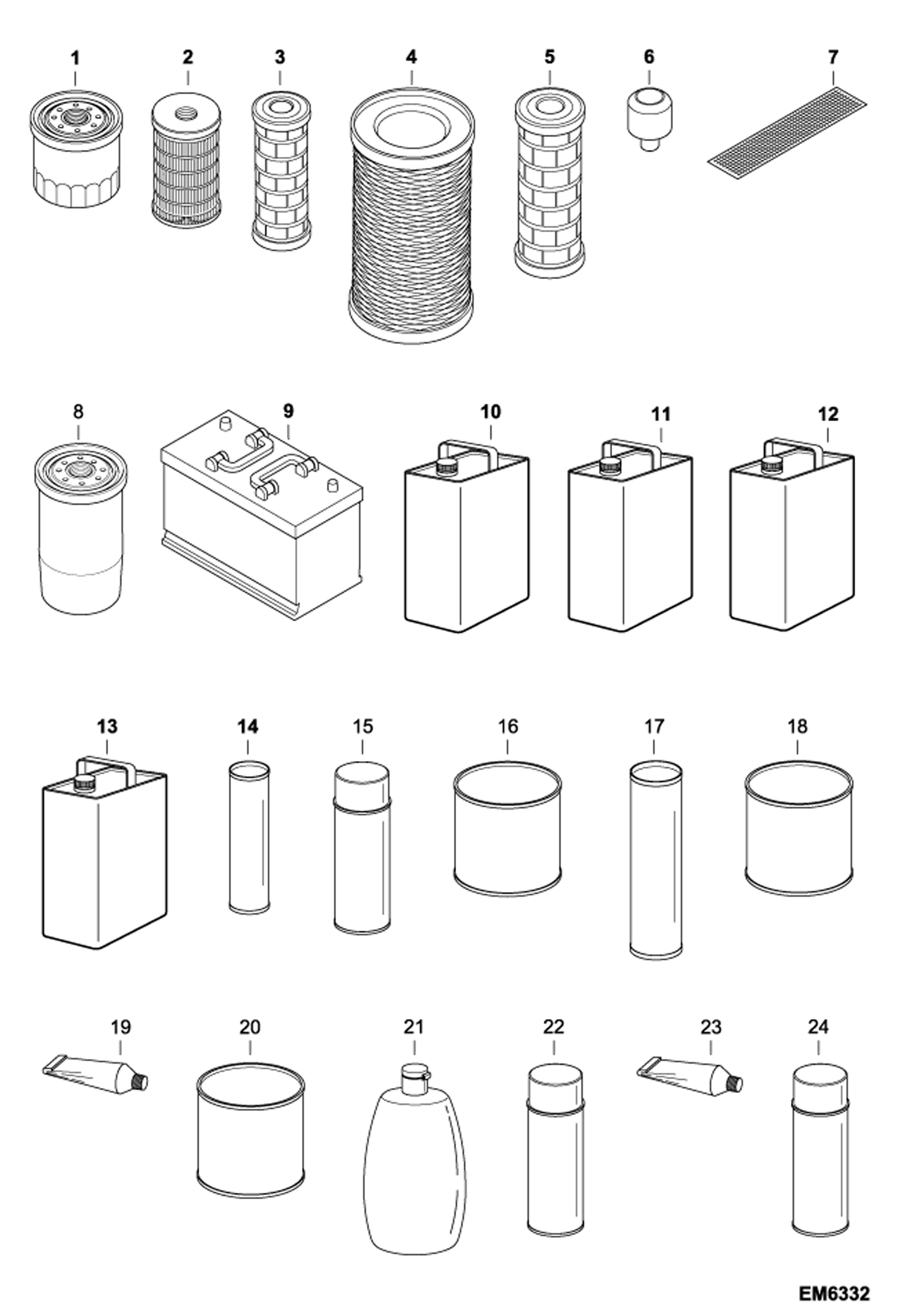 1 2 3 4 5 6 7

8 9 10 11 12

13 14 15 16 17 18

19 20 21 22 23 24

EM6332