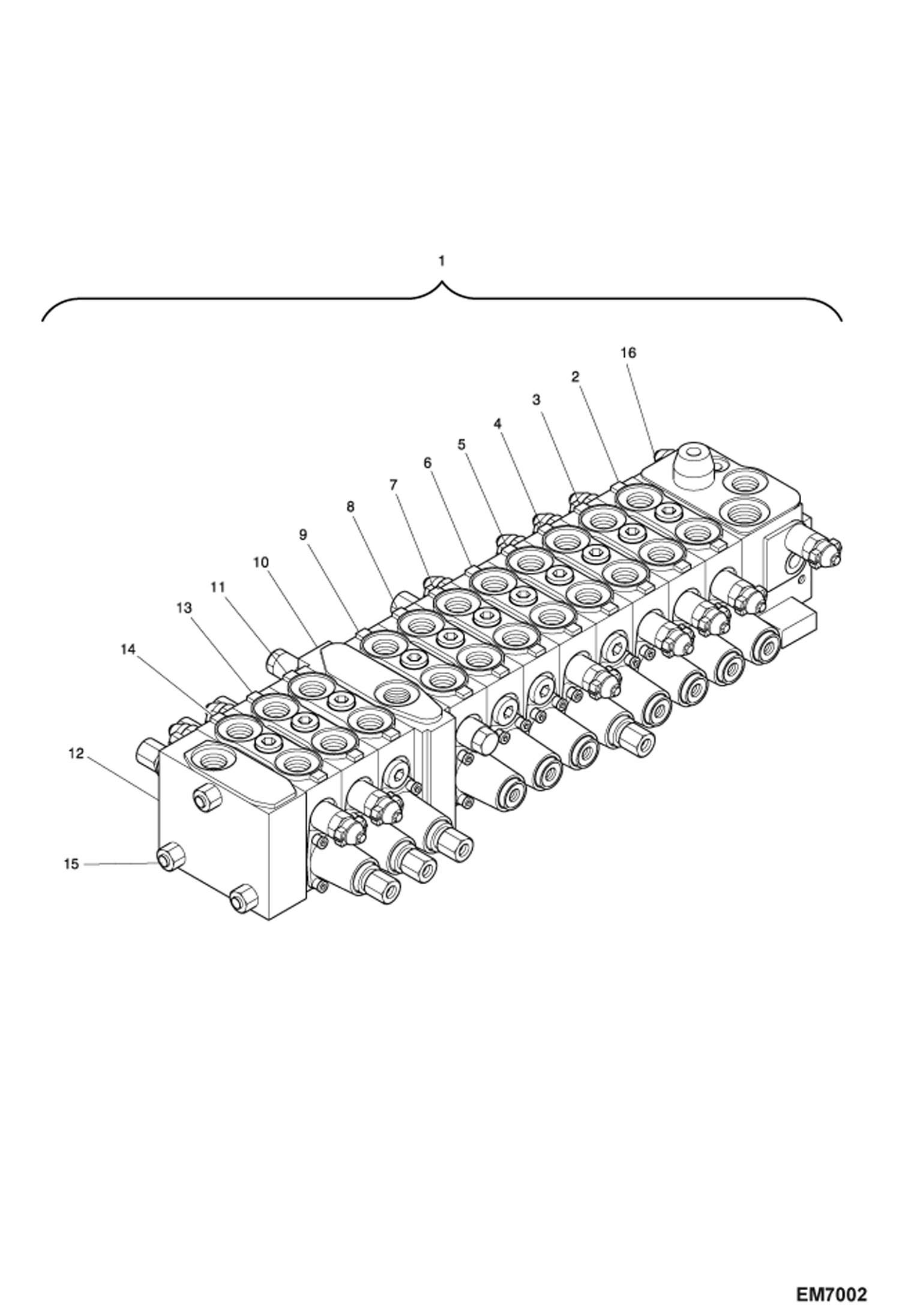 1

16
2
3
4
5
6
7
8
9
10
11
13
14
12
15

EM7002