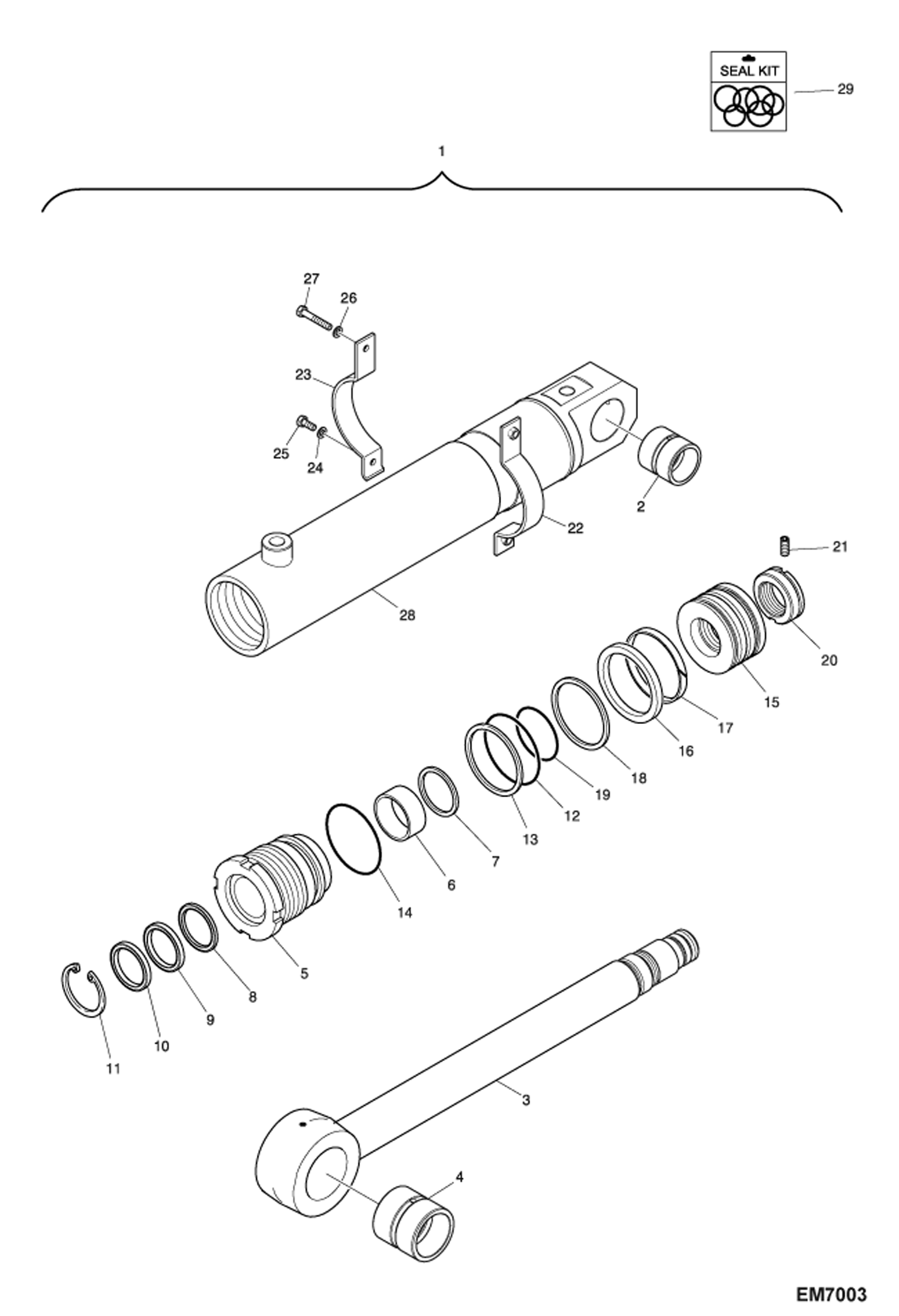 SEAL KIT
29
1
27
26
23
25
24
2
22
21
28
20
15
17
16
18
19
12
13
7
6
14
5
8
9
10
11
3
4
EM7003