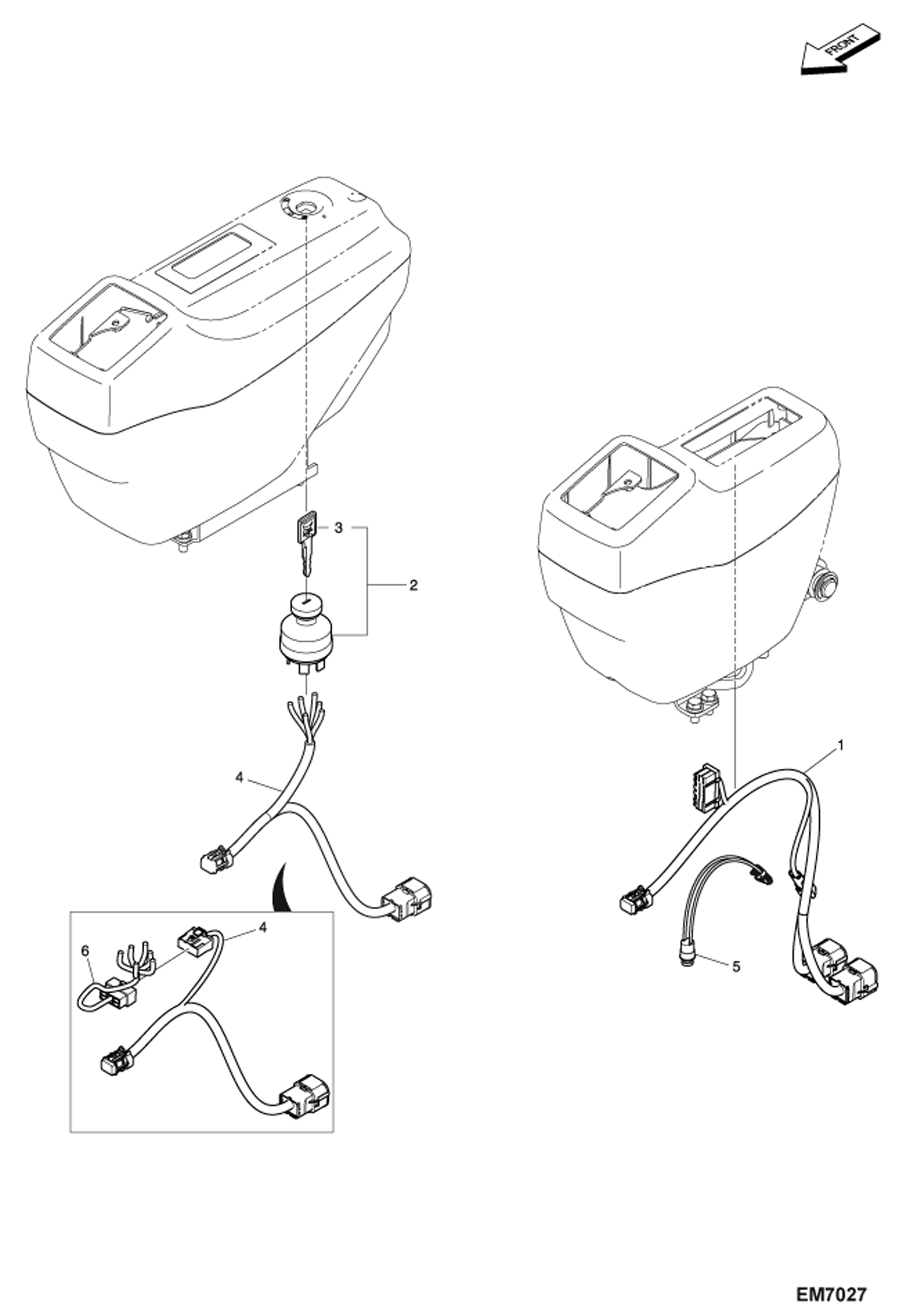 FRONT

3
2
4
1
4
6
5

EM7027