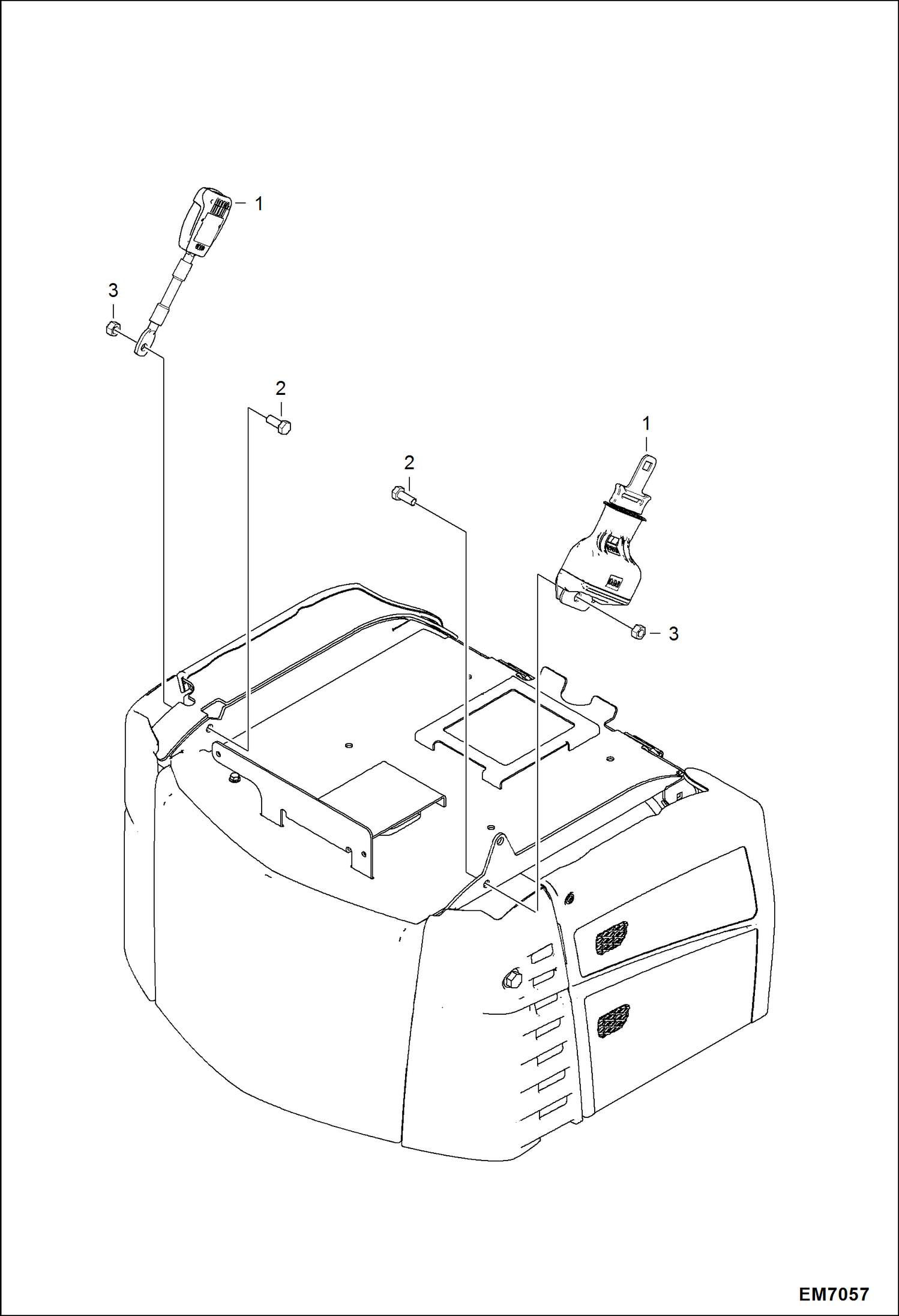 1
3
2
1
2
3
EM7057