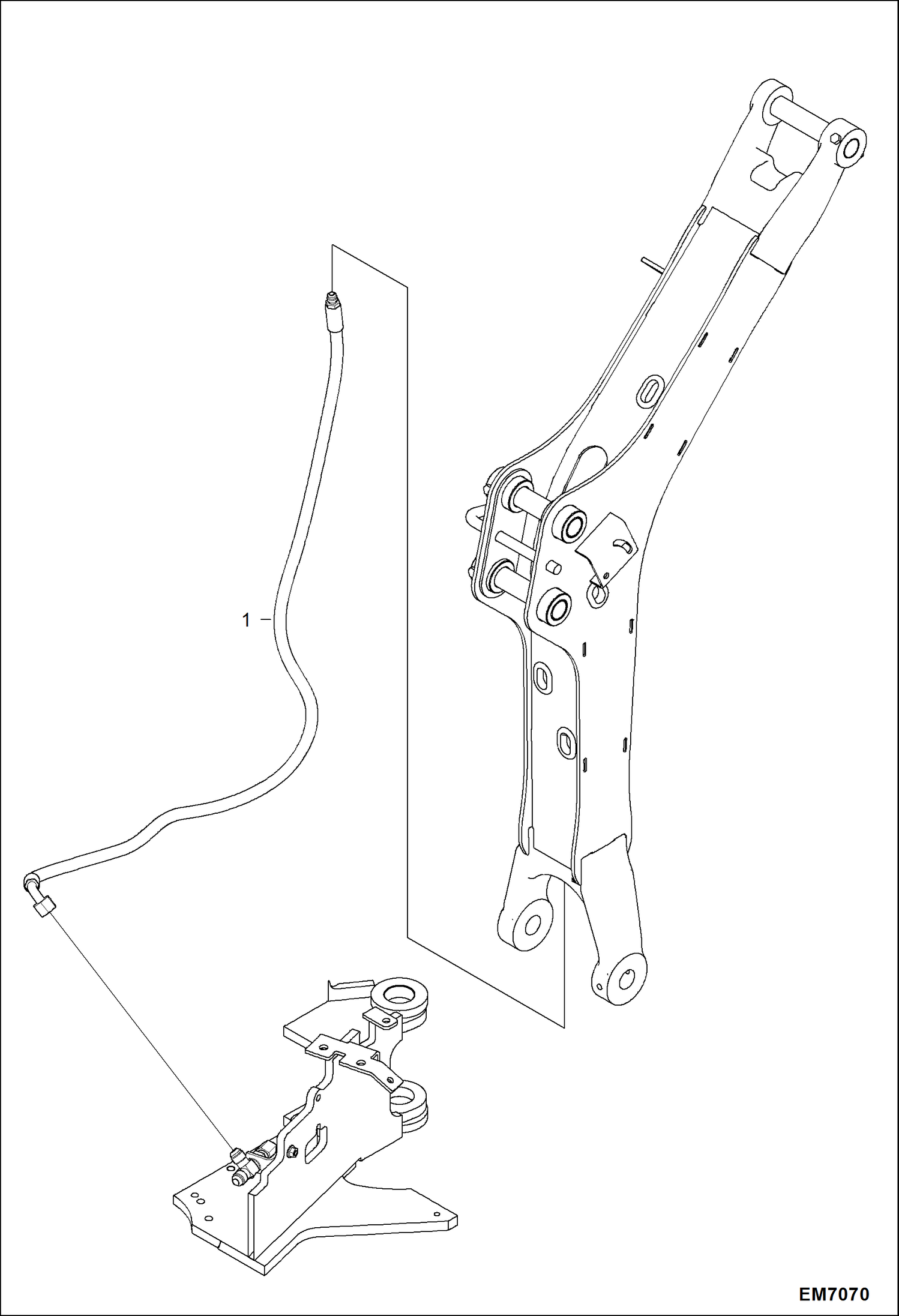 1

EM7070