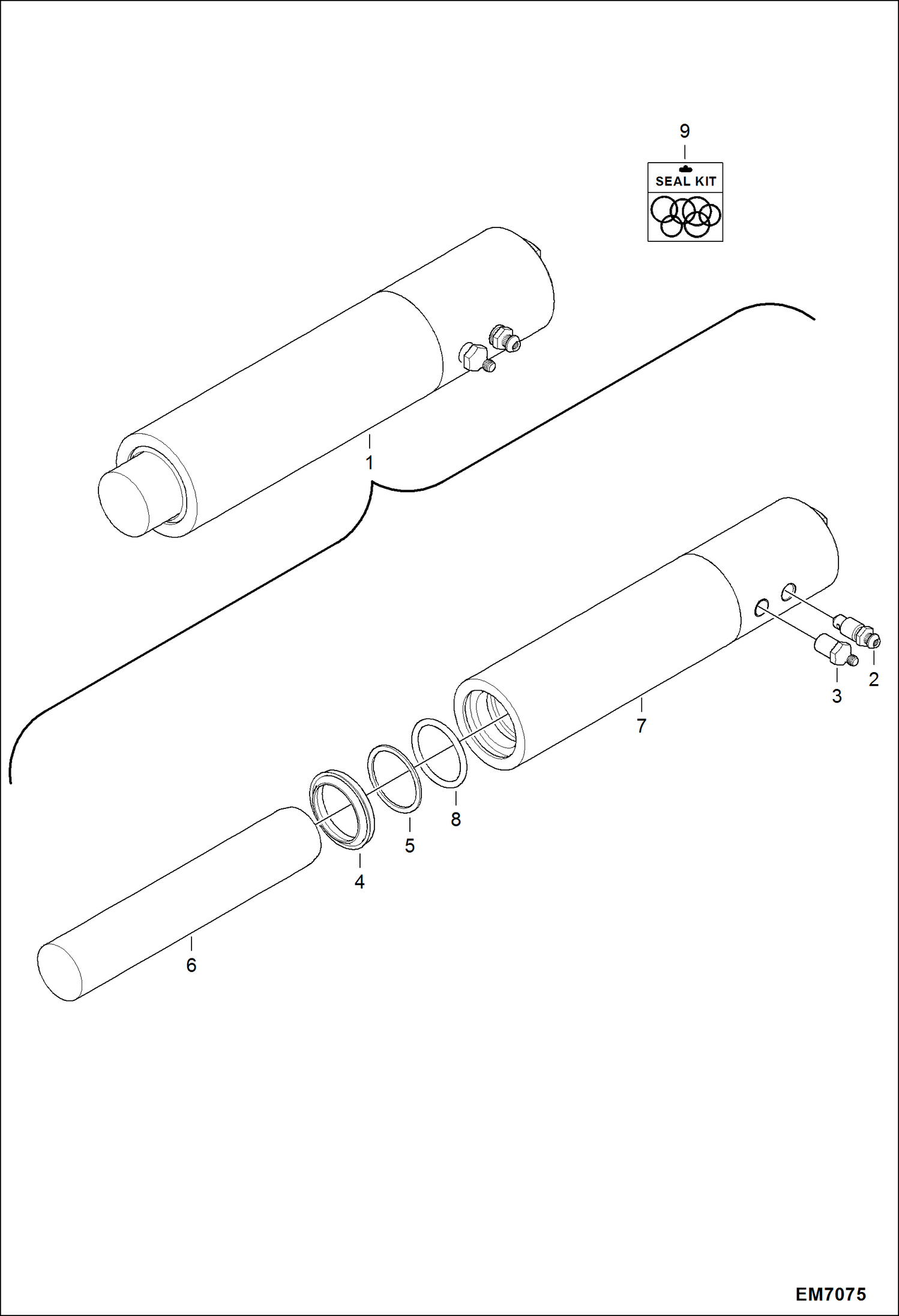 9
SEAL KIT
1
2
3
7
8
5
4
6
EM7075