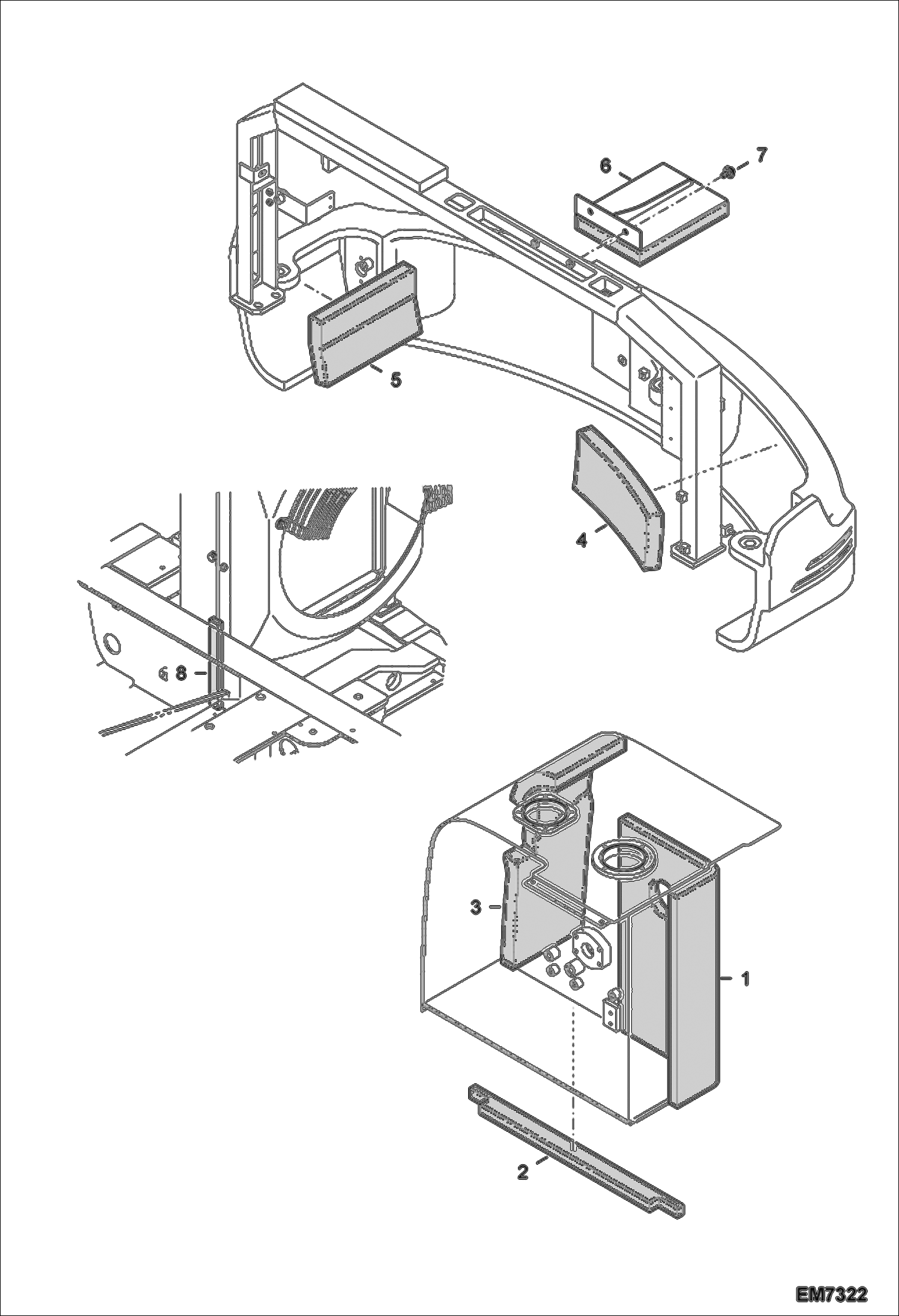 6
7
5
4
6 8
3
1
2
EM7322