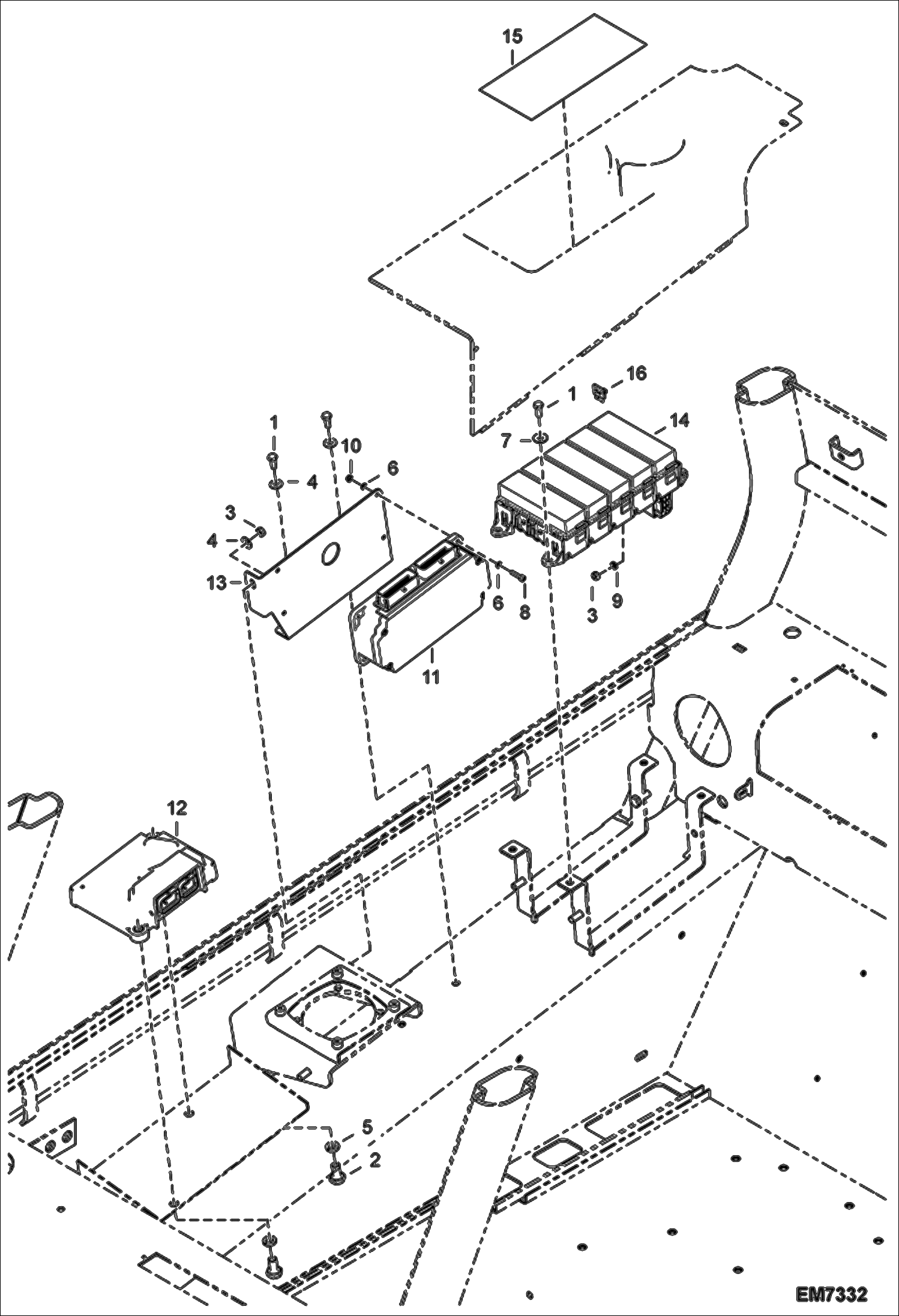 15
16
1
14
7
1
10
6
4
3
4
13
6
8
3
9
11
12
5
2
EM7332