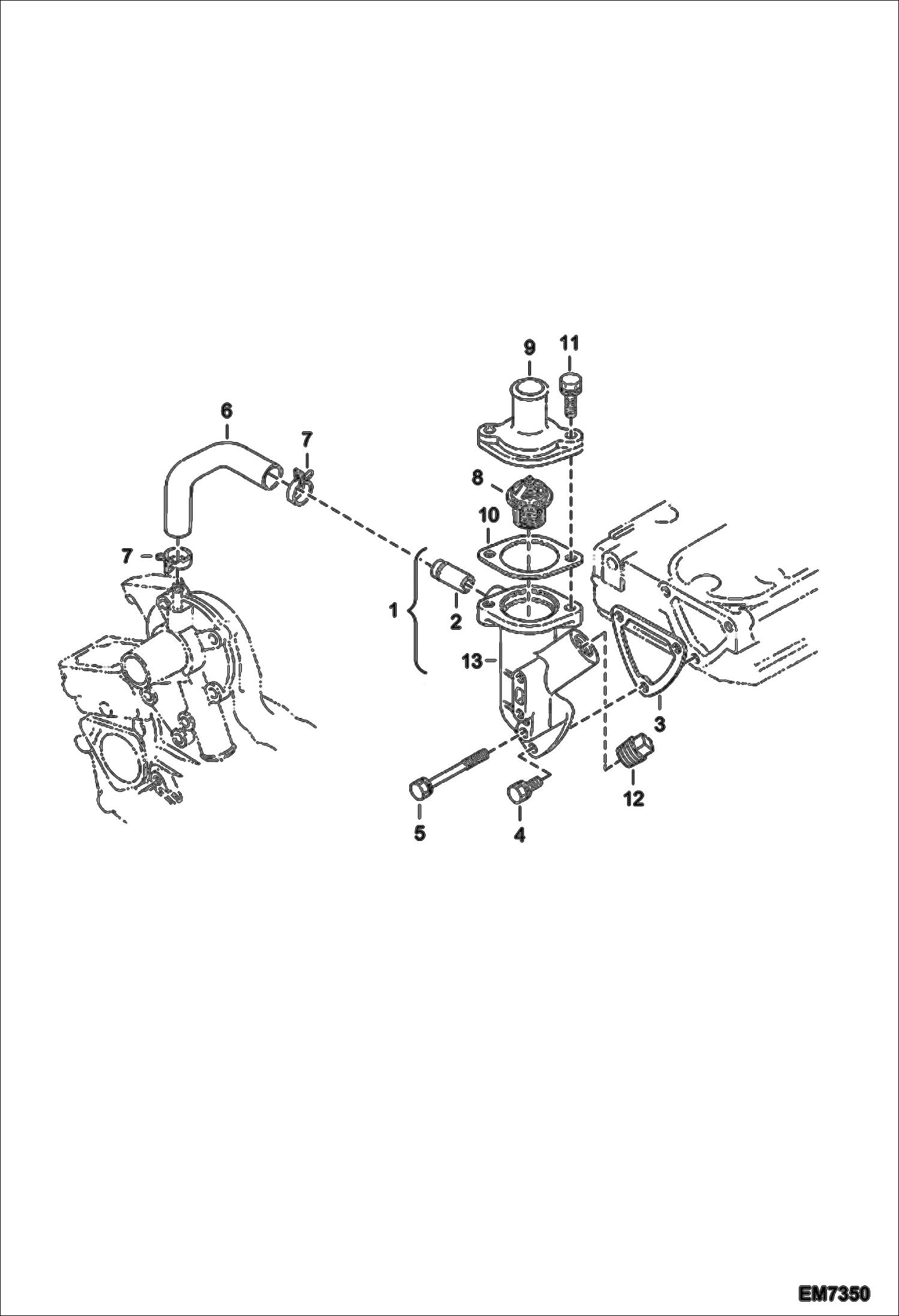 9
11
6
7
8
10
7
1
2
13
3
12
5
4
EM7350