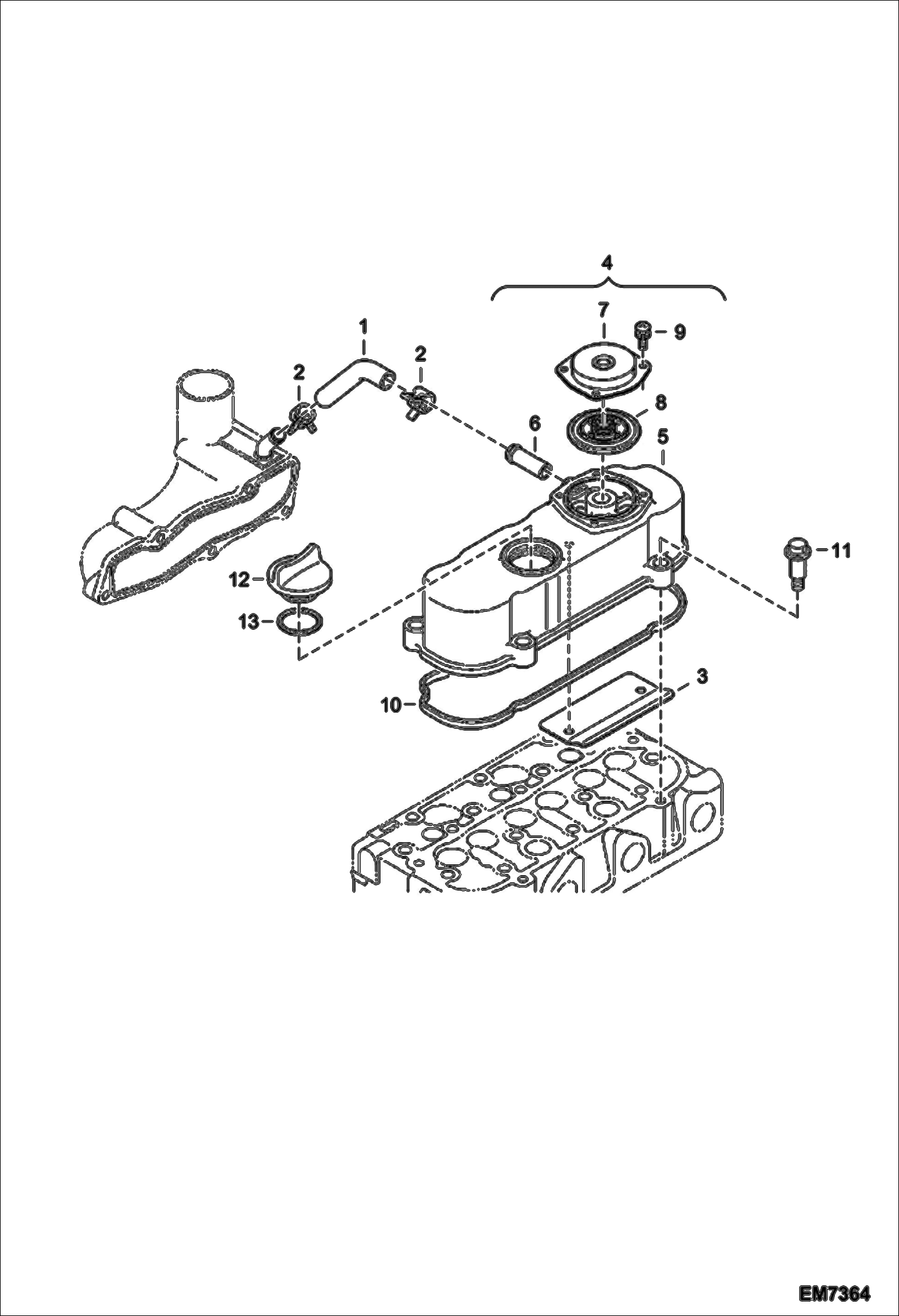 4
7
9
1
2
2
8
6
5
11
12
13
3
10
EM7364