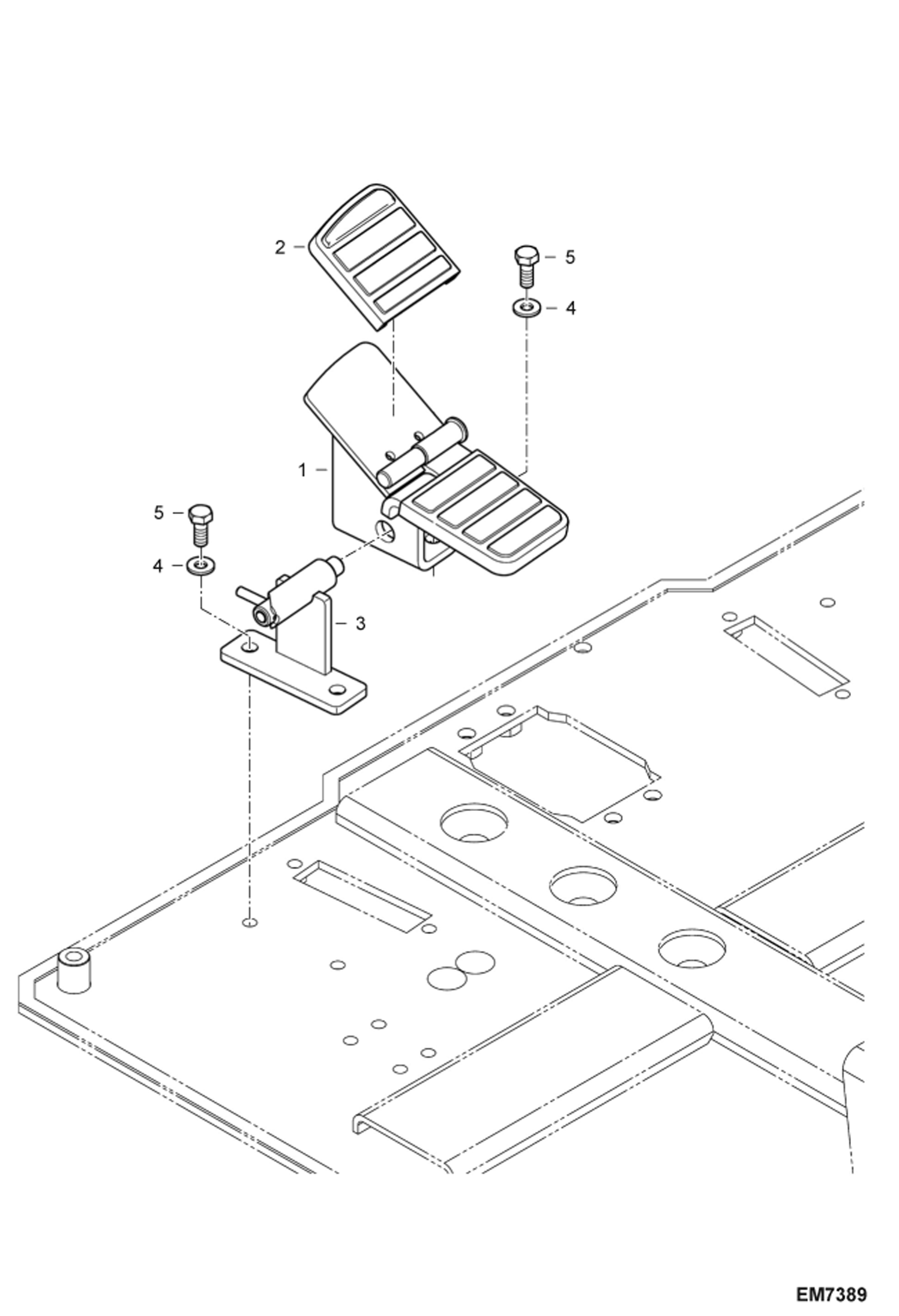 2
5
4
1
5
4
3
EM7389