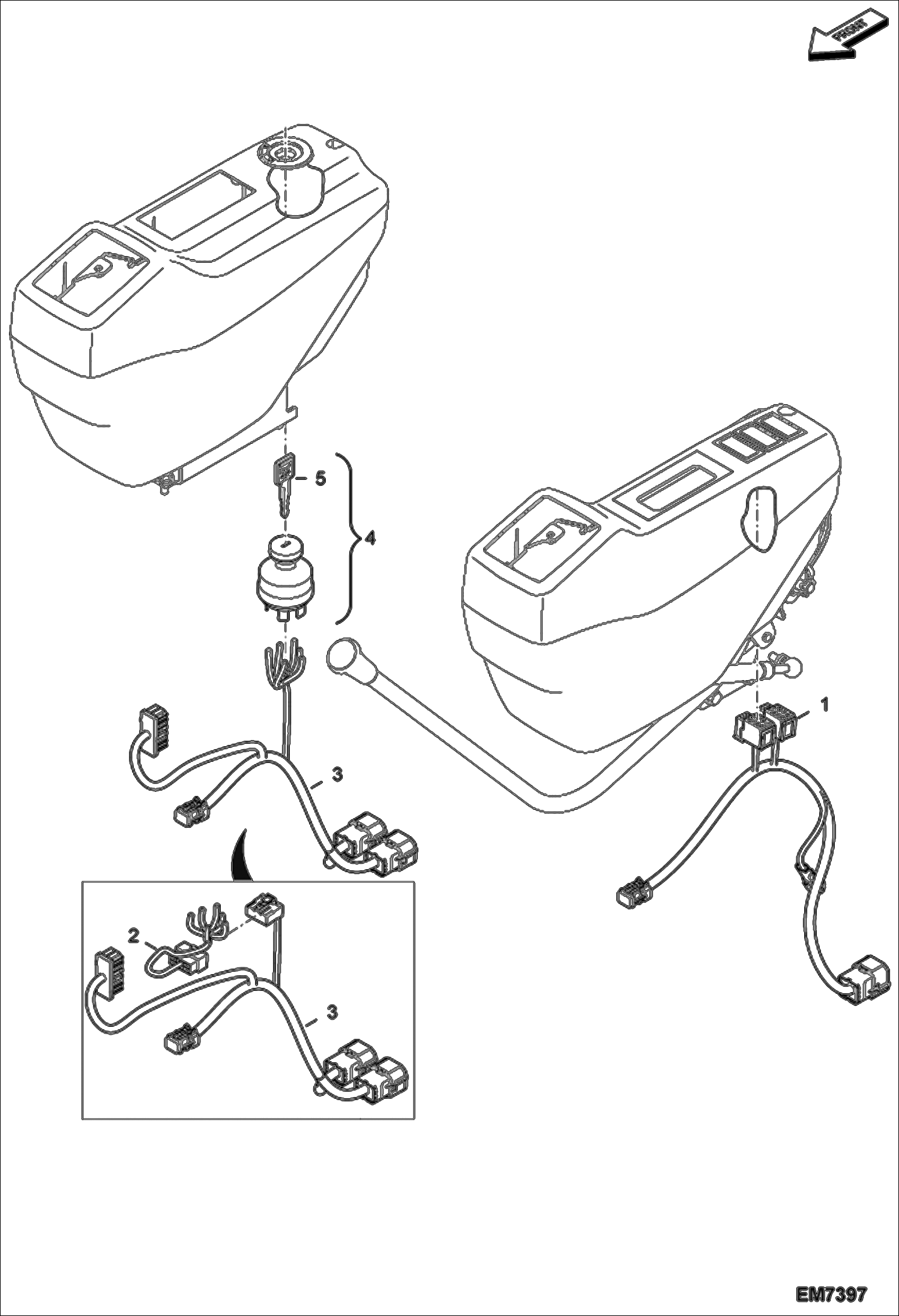 FRONT

5

4

1

3

2

3

EM7397