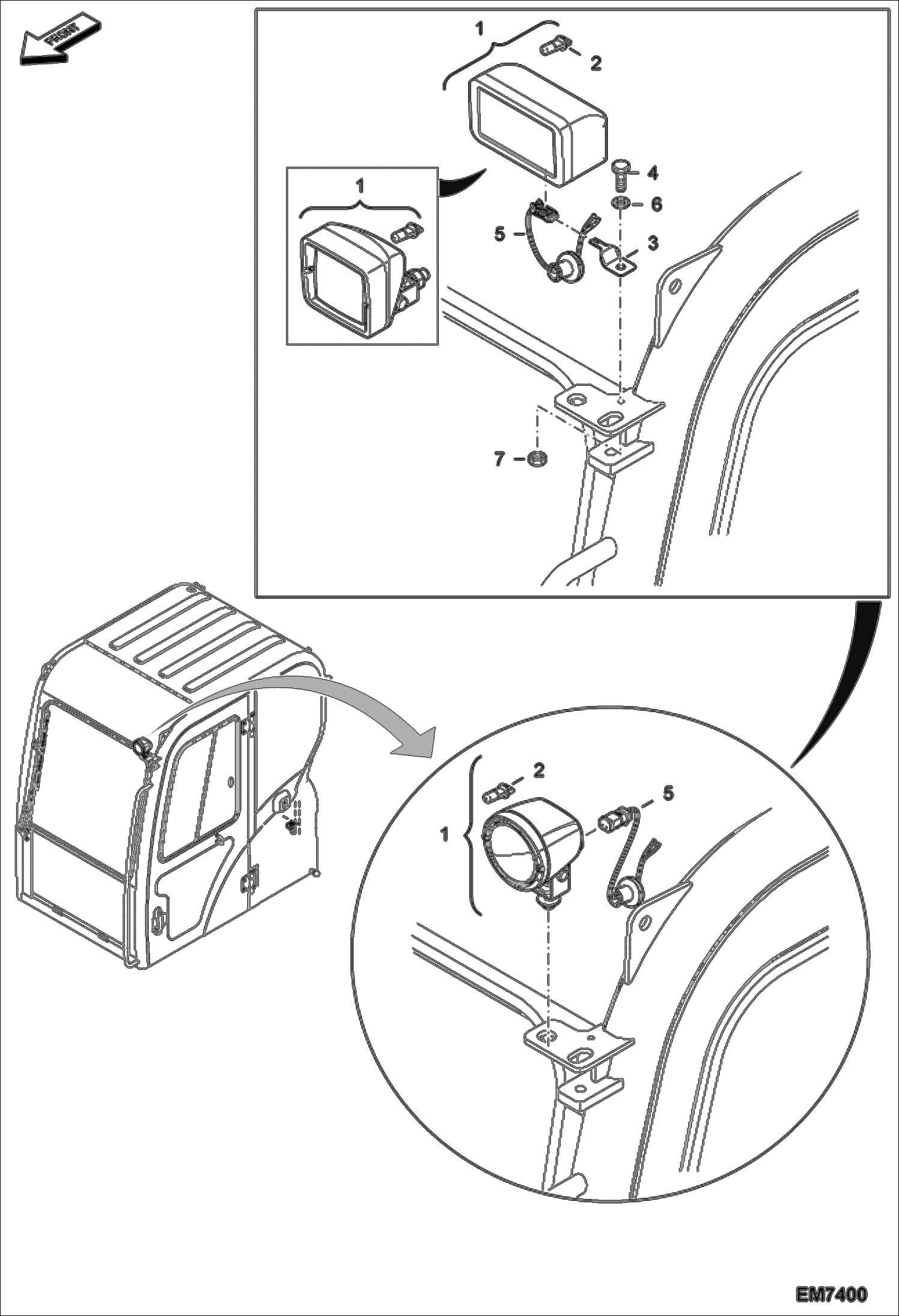 FRONT

1

2

4

6

1

5

3

7

2

5

1

EM7400