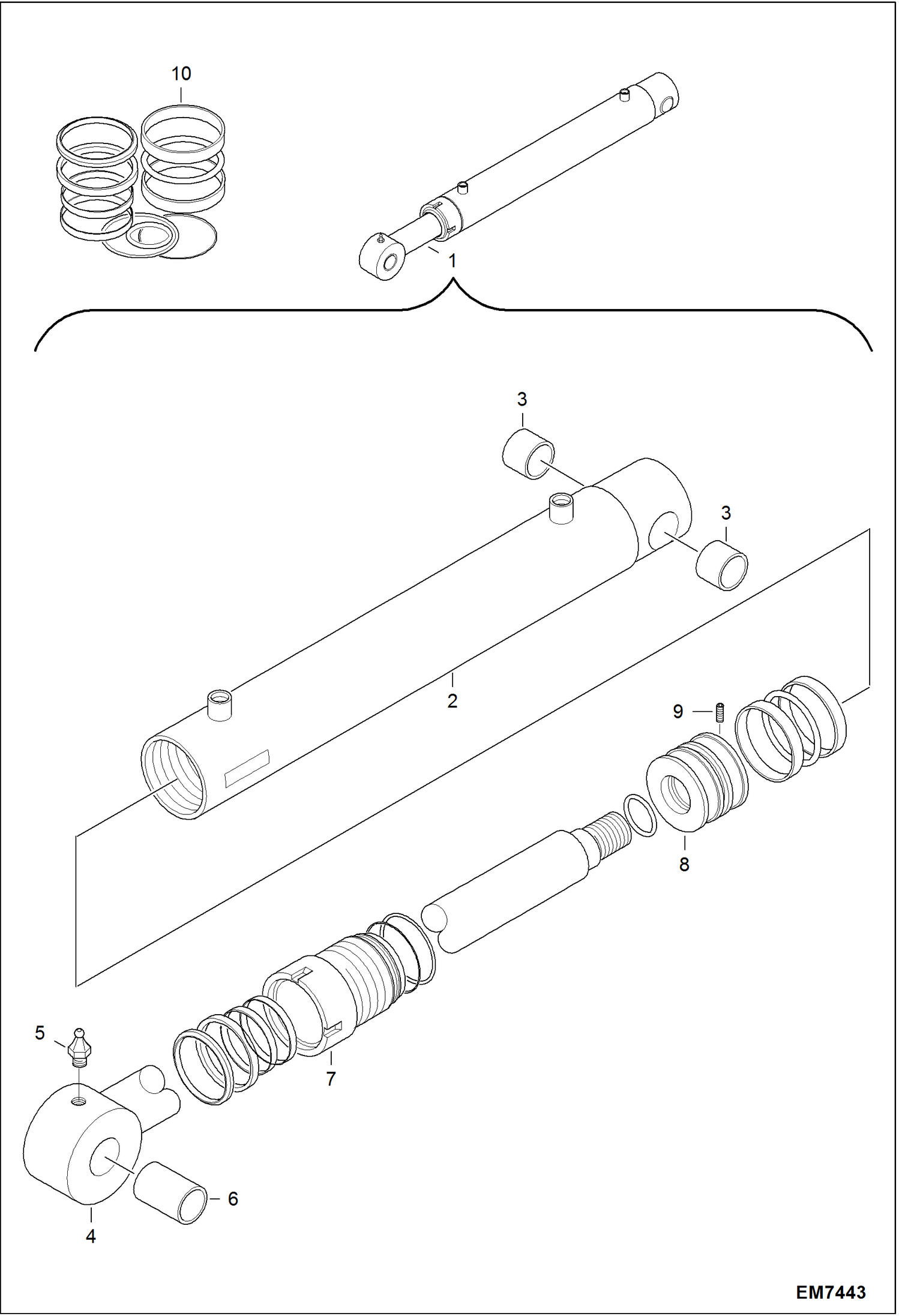 10

1

3

3

2

9

8

5

7

6

4

EM7443