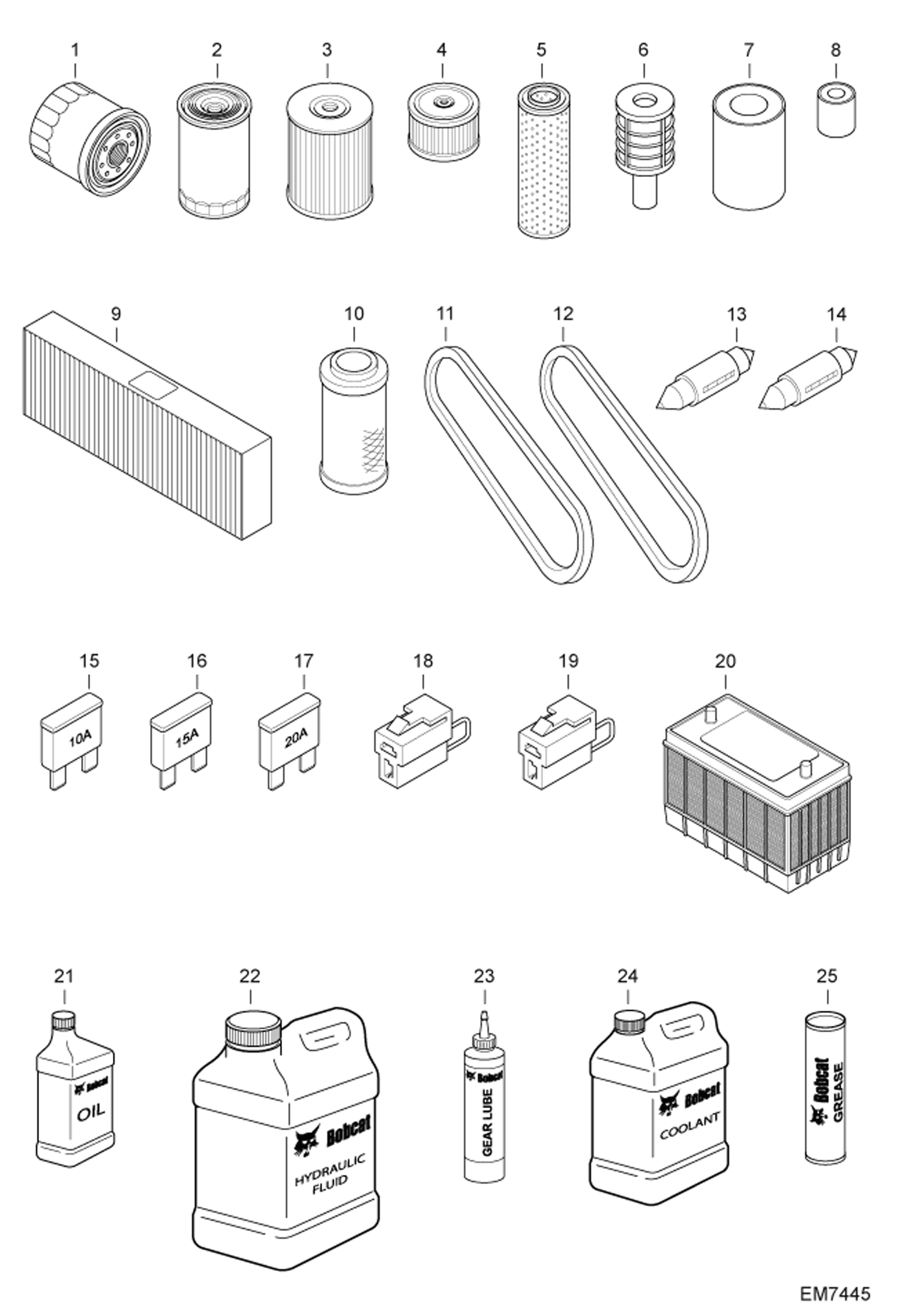 1 2 3 4 5 6 7 8

9 10 11 12 13 14

15 16 17 18 19 20

10A

15A

20A

21 22 23 24 25

Bobcat
OIL

Bobcat
HYDRAULIC FLUID

Bobcat
GEAR LUBE

Bobcat
COOLANT

Bobcat
GREASE

EM7445