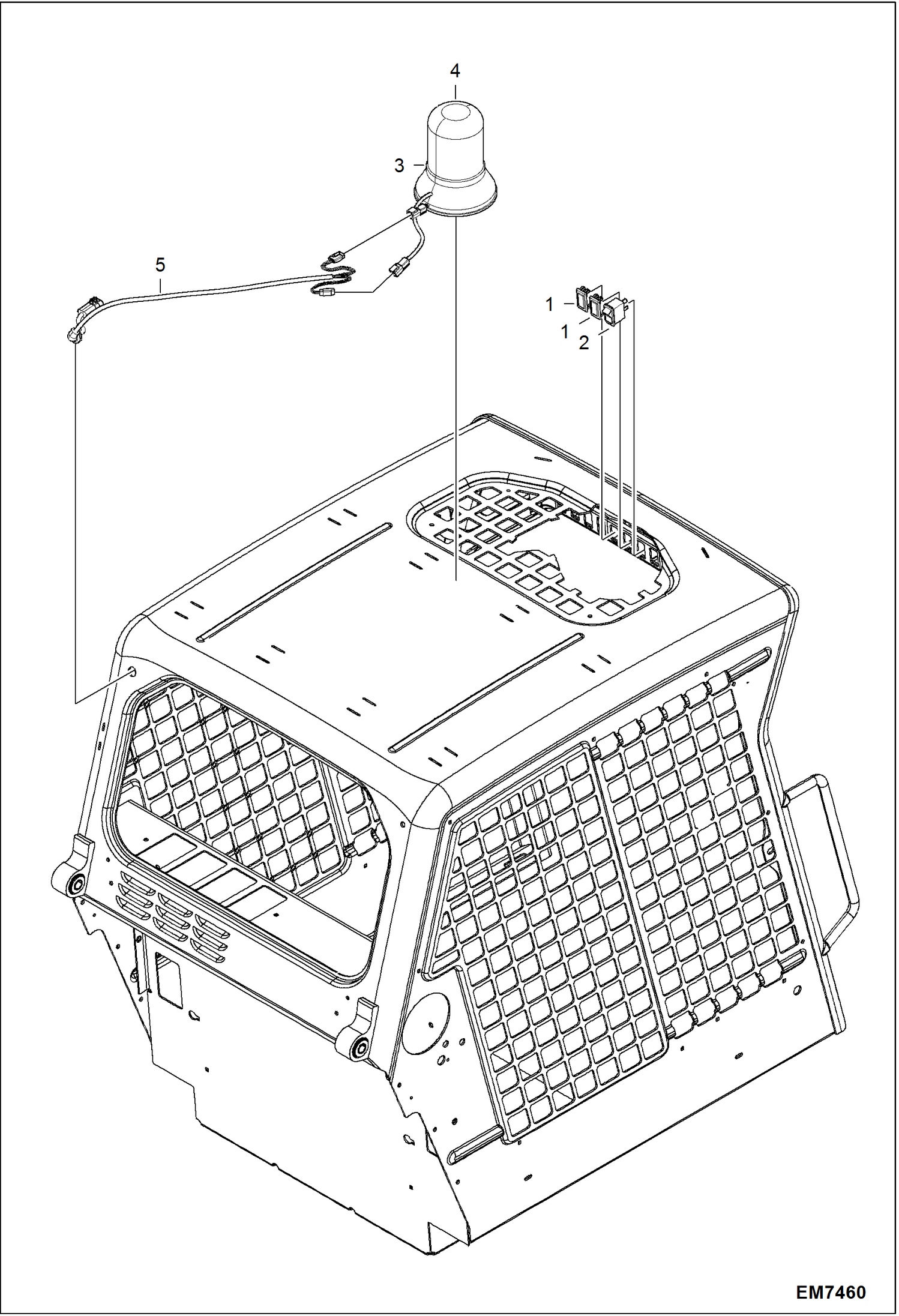 4
3
5
1
1
2
EM7460