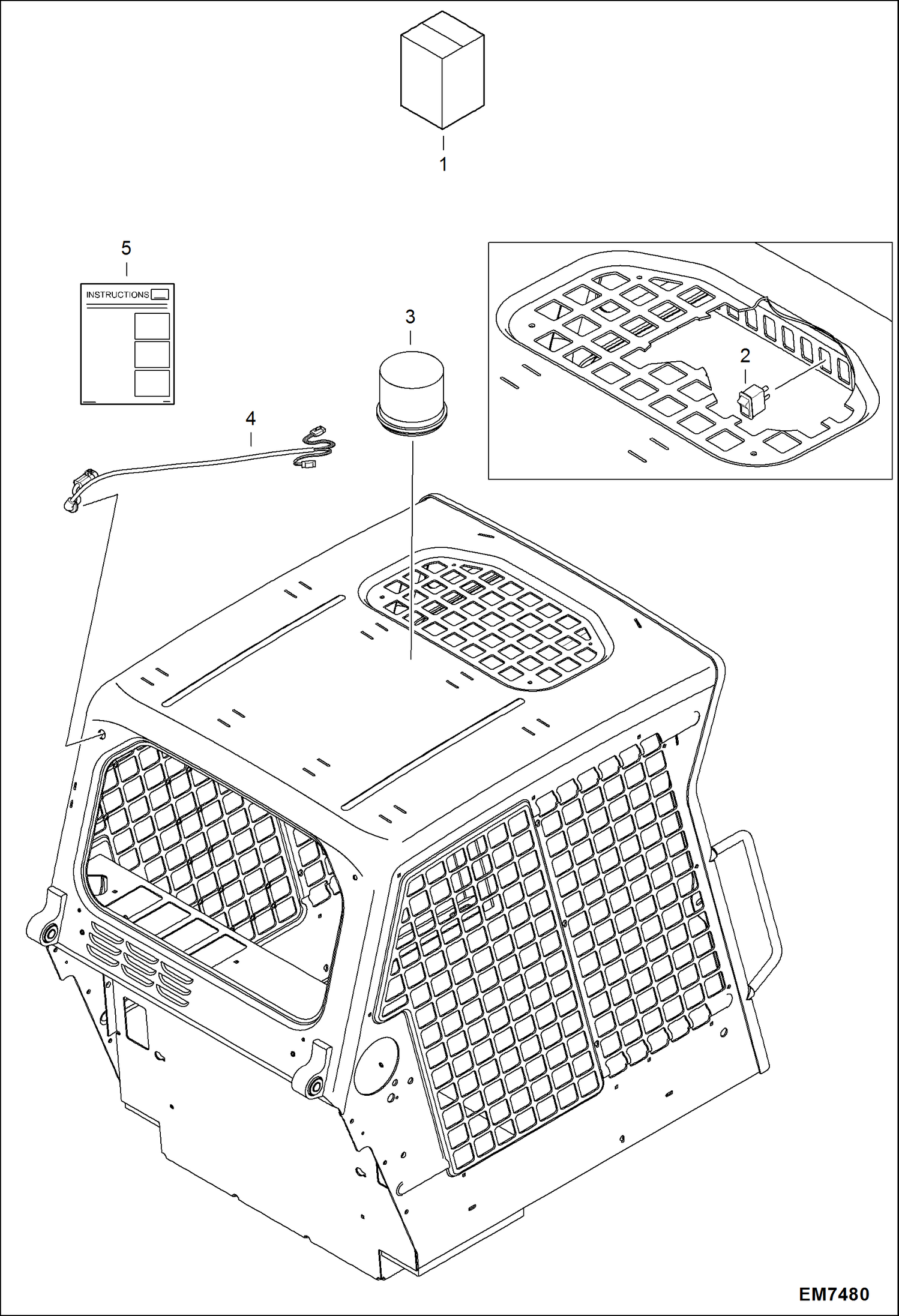 1

5

INSTRUCTIONS

3

2

4

EM7480