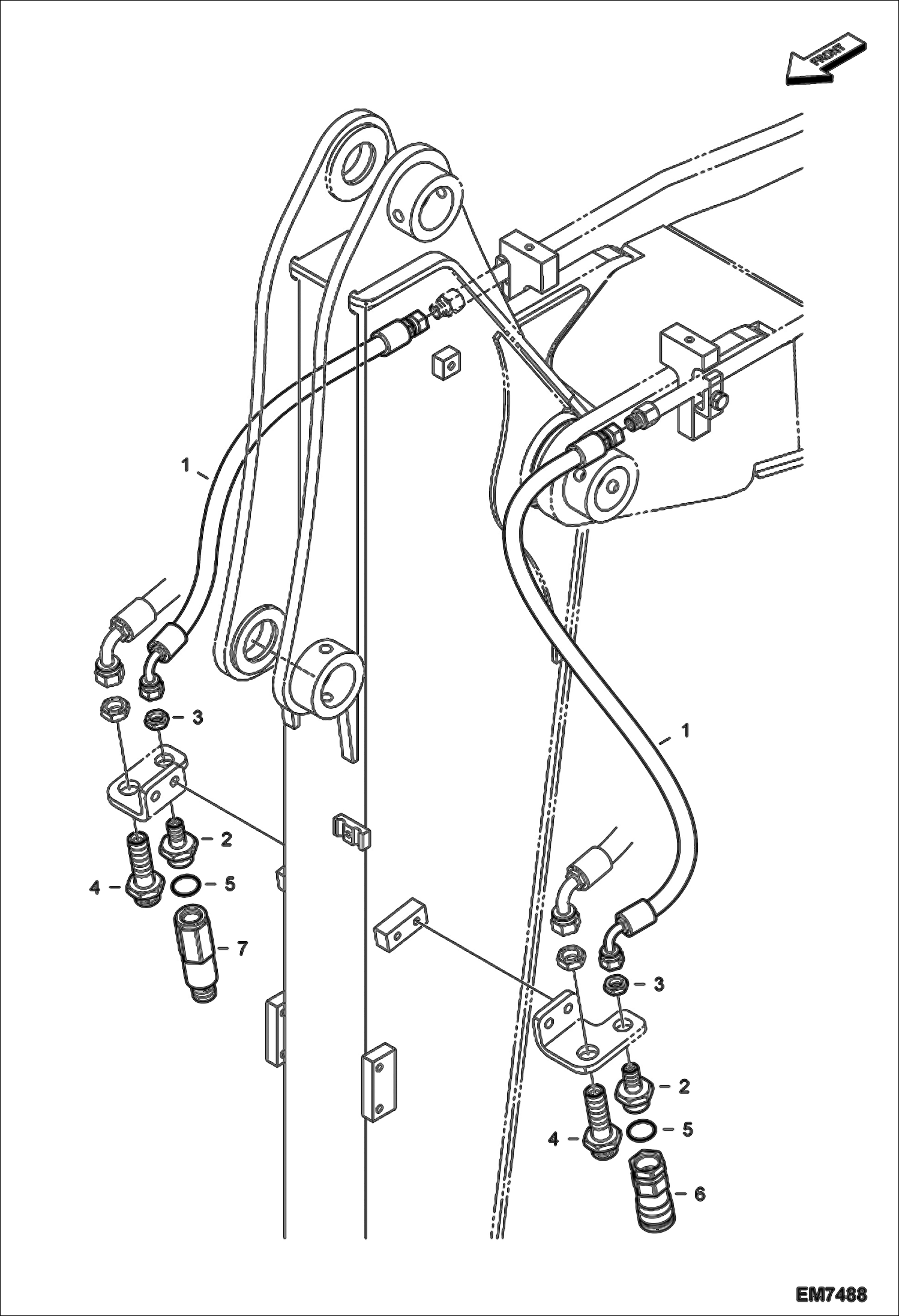 FRONT

1

3

2

4

5

7

1

3

2

4

5

6

EM7488