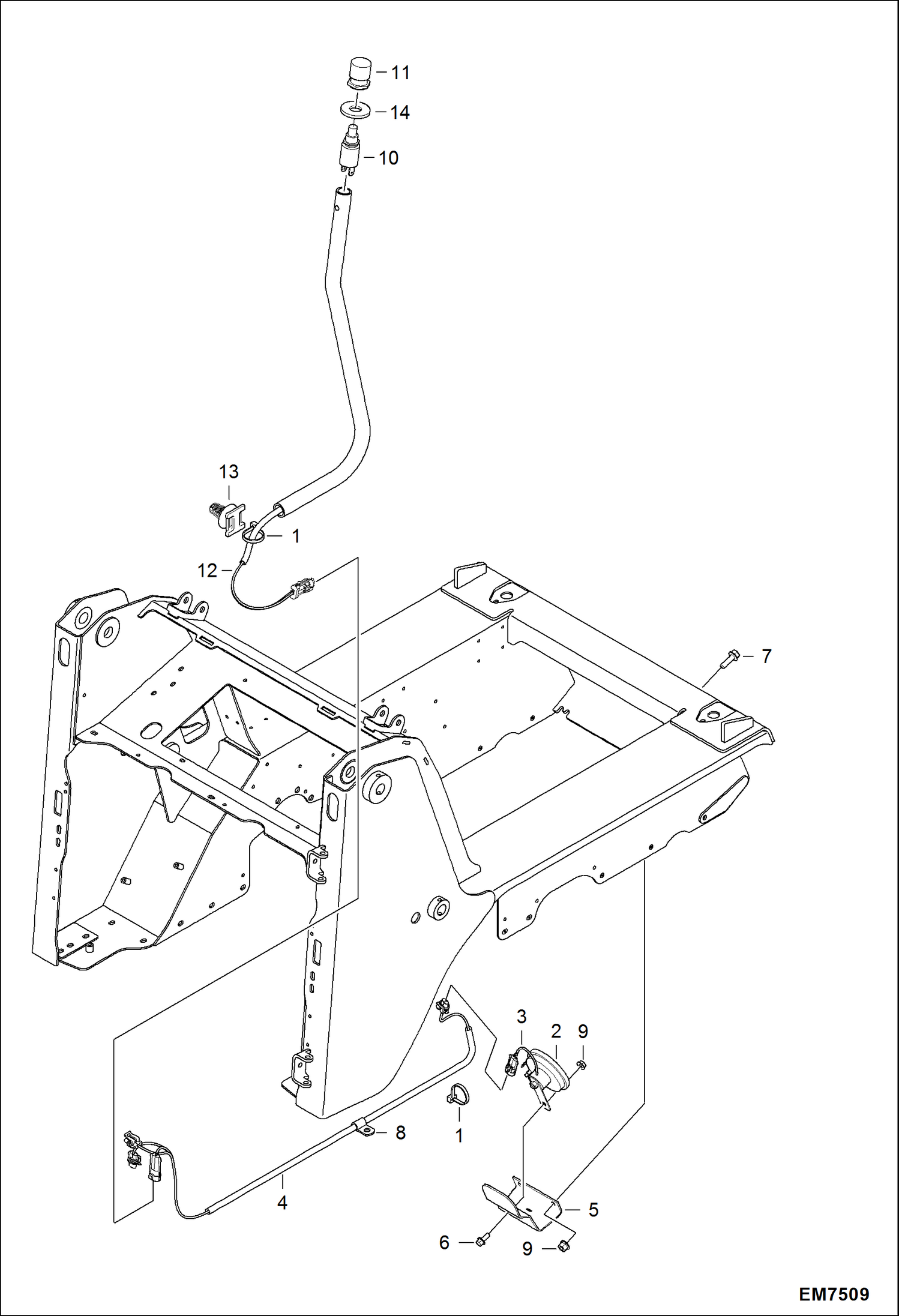 11
14
10
13
1
12
7
3
2
9
1
8
4
5
6
9
EM7509