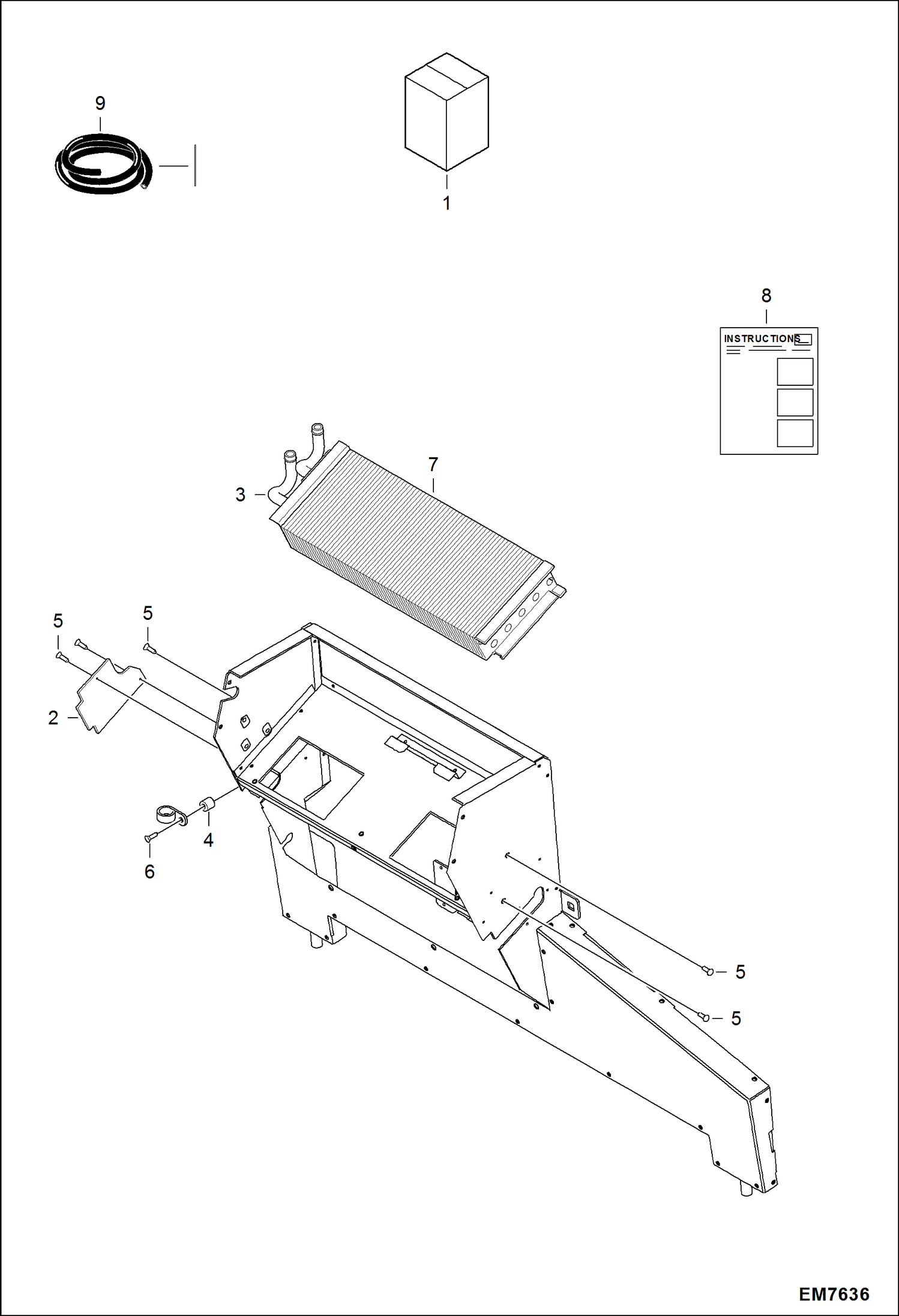 9

1

8

INSTRUCTIONS

7

3

5

5

2

4

6

5

5

EM7636