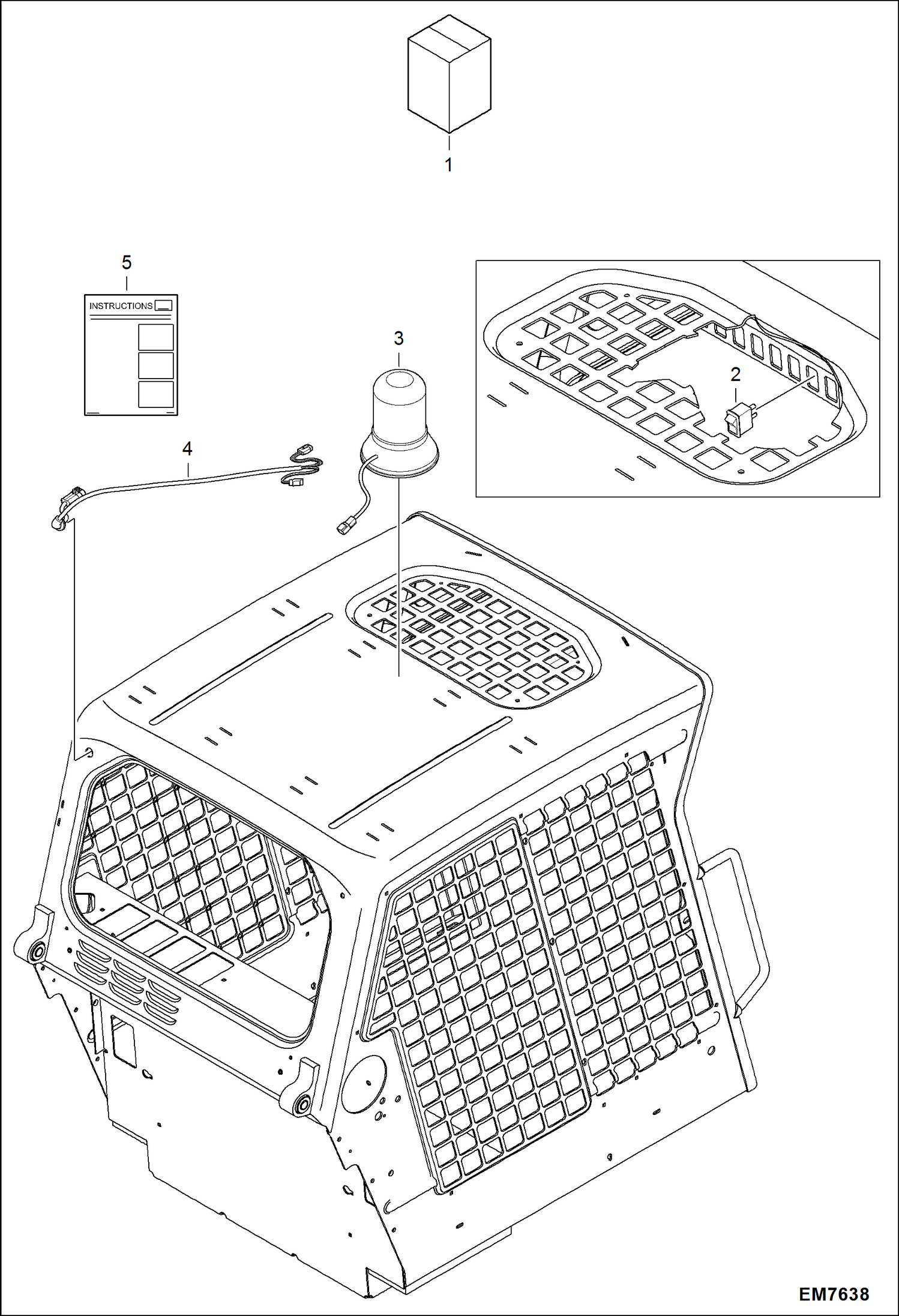 1

5

INSTRUCTIONS

3

2

4

EM7638