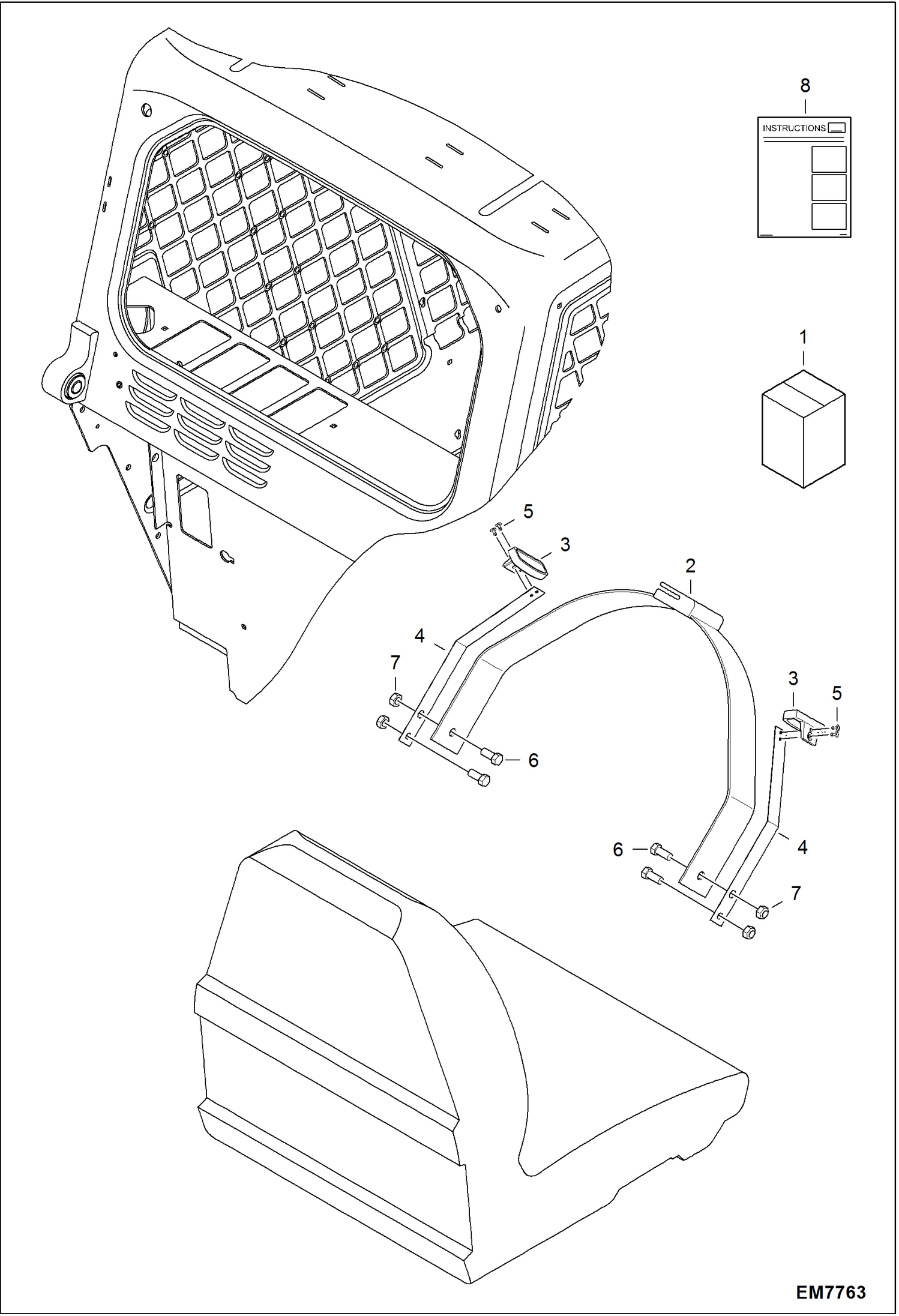 8
INSTRUCTIONS
1
5
3
2
4
7
6
3
5
6
4
7
EM7763