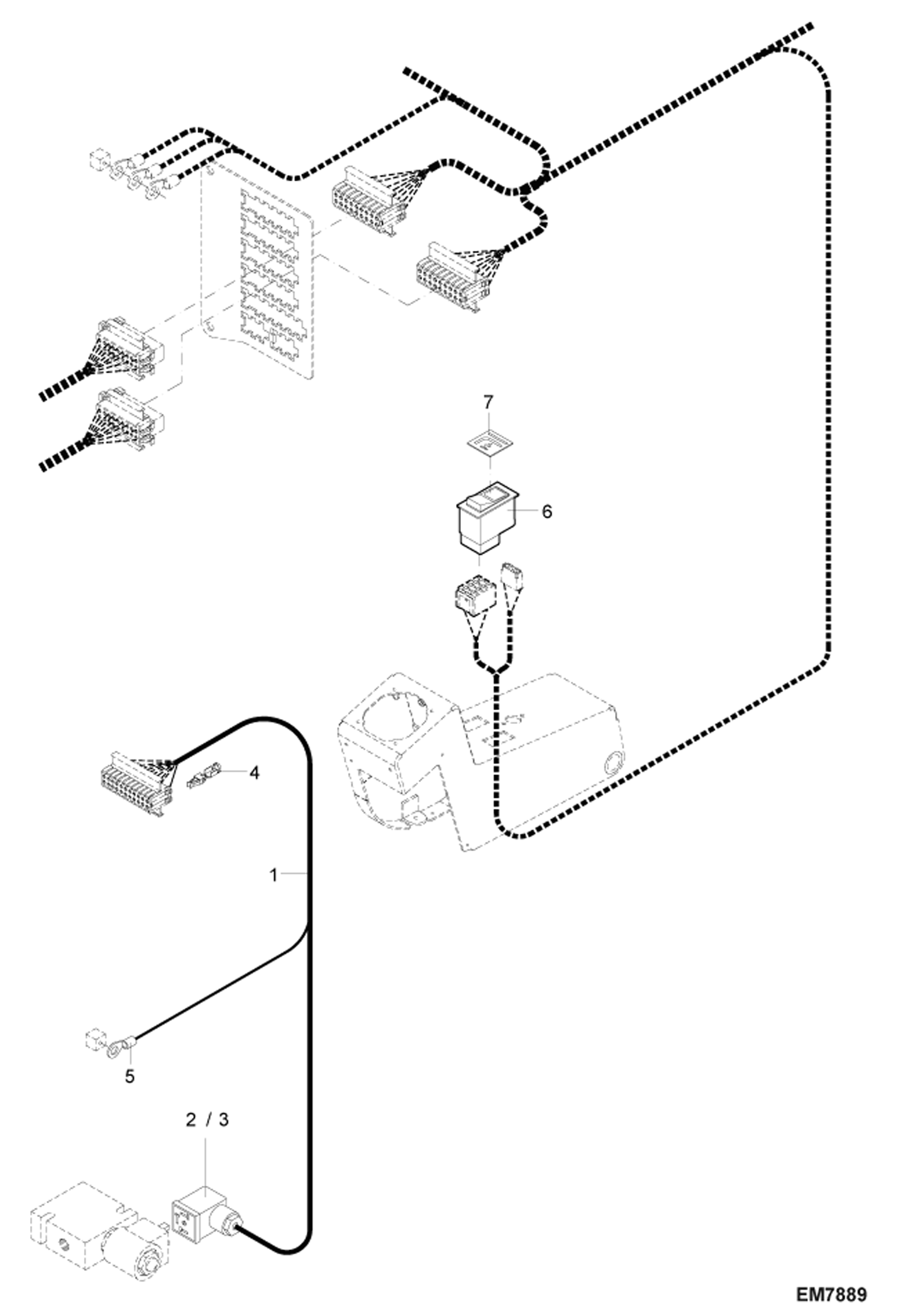 7
6
4
1
5
2 / 3
EM7889