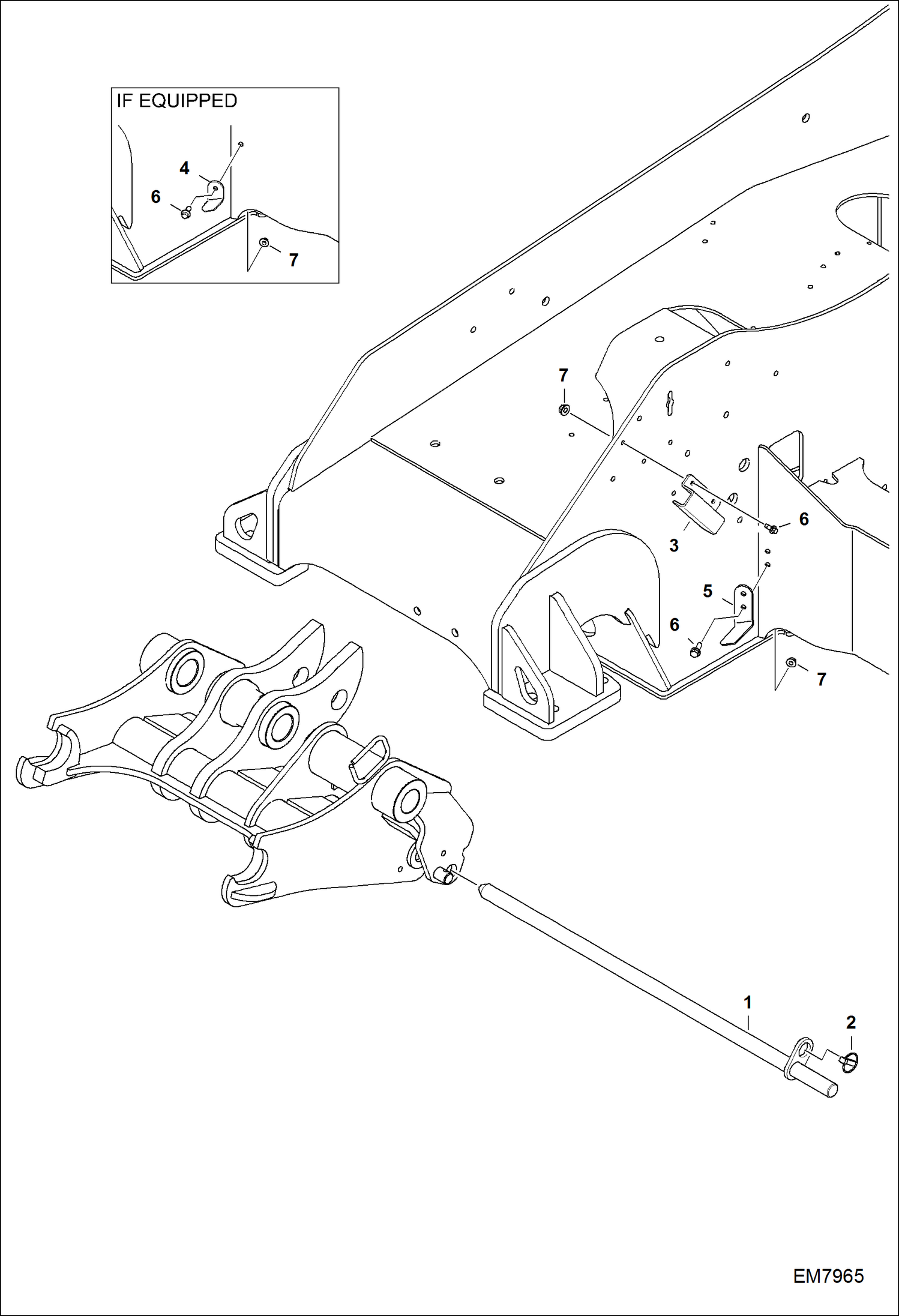 IF EQUIPPED

4

6

7

7

6

3

5

6

7

1

2

EM7965