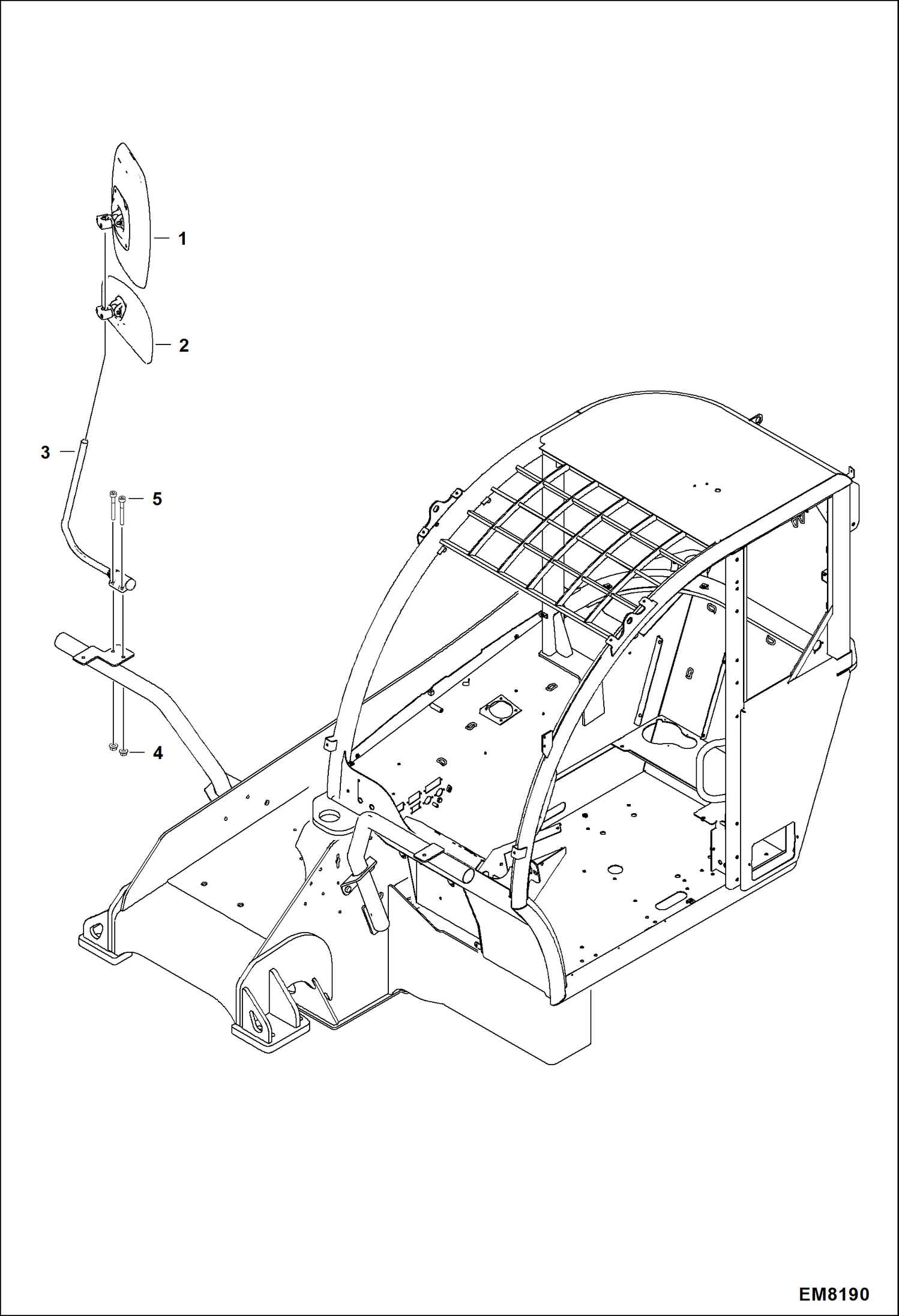 1
2
3
5
4
EM8190