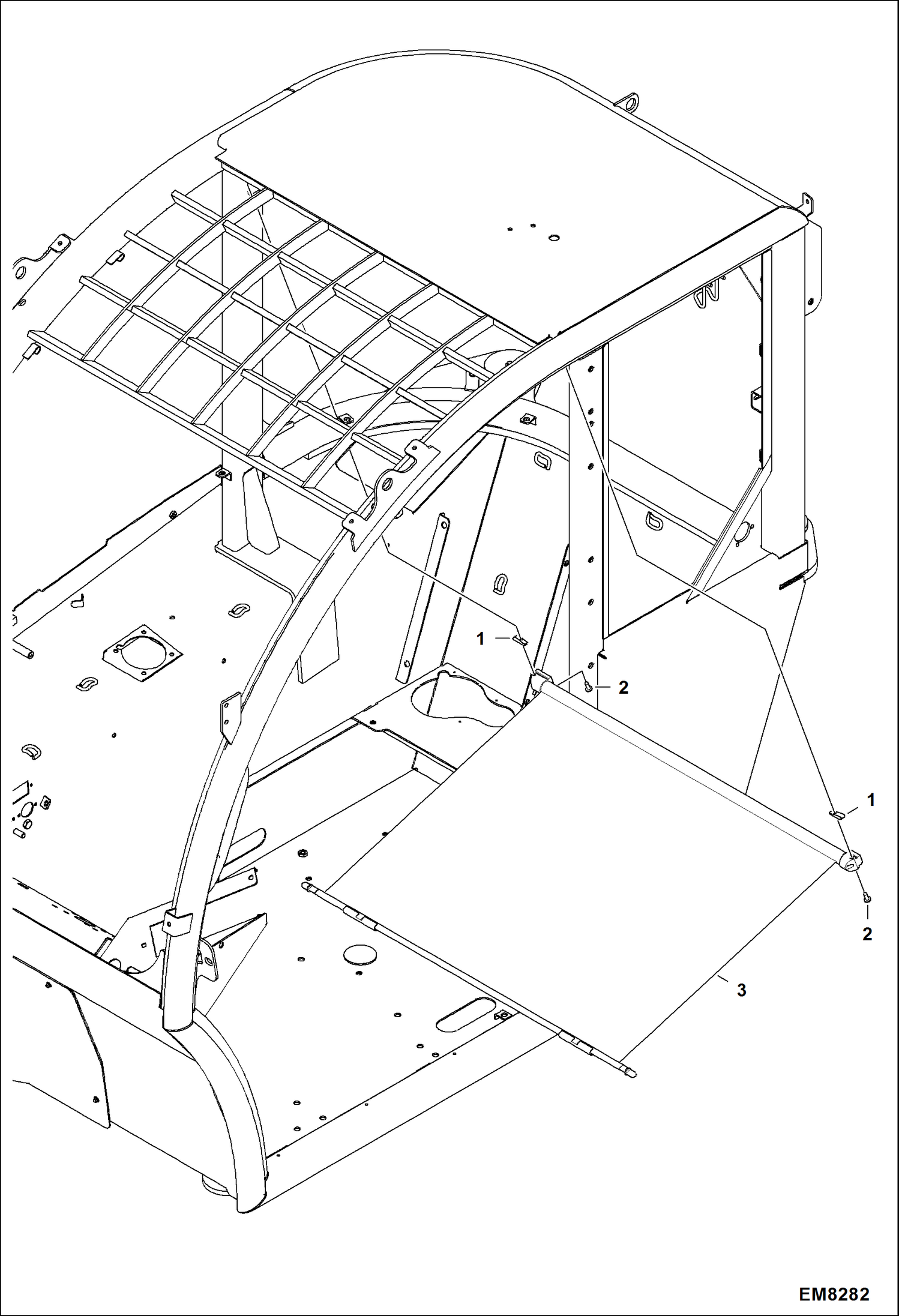 1
2
1
2
3
EM8282