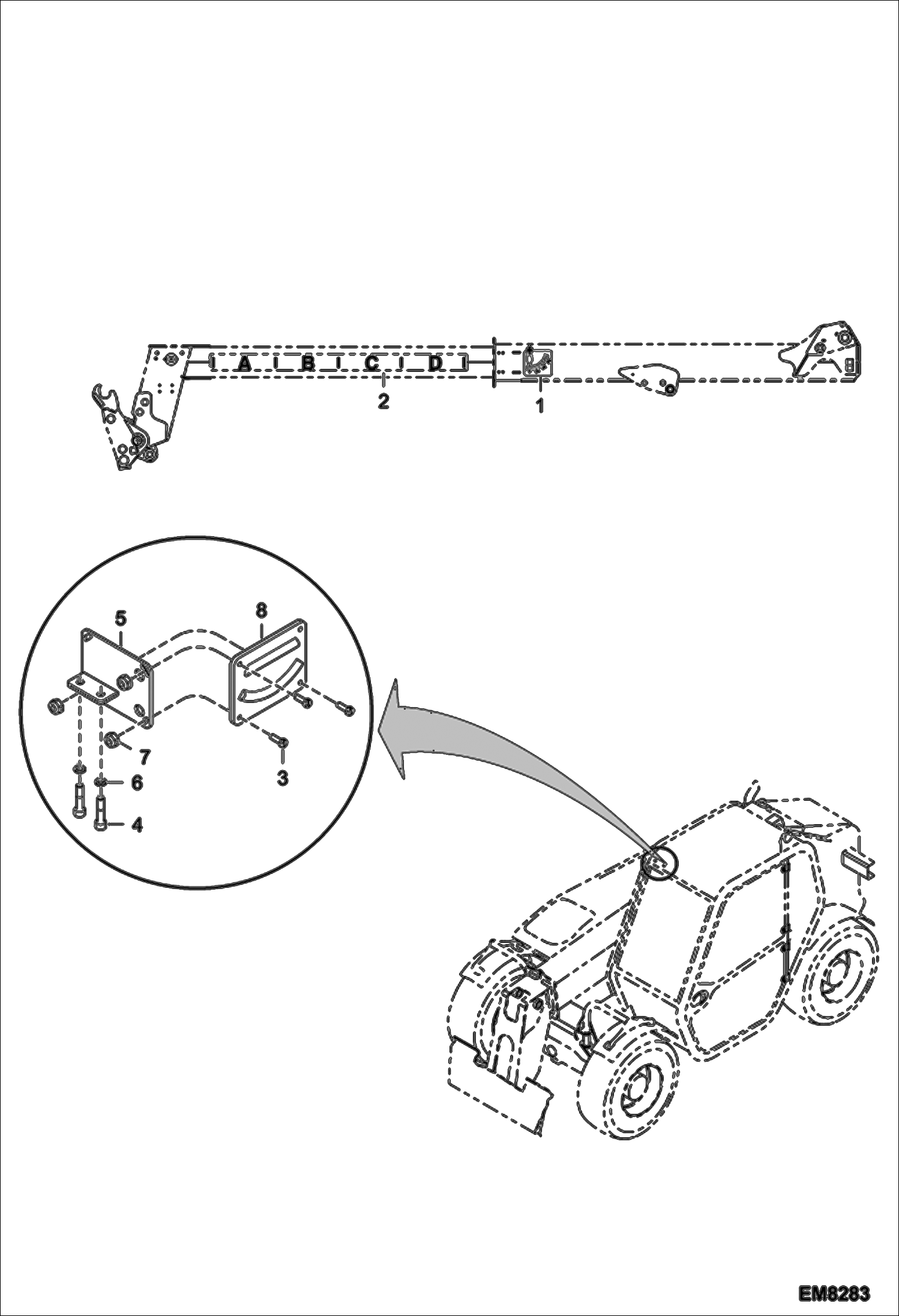 A B C D

2

1

5

8

7

3

6

4

EM8283