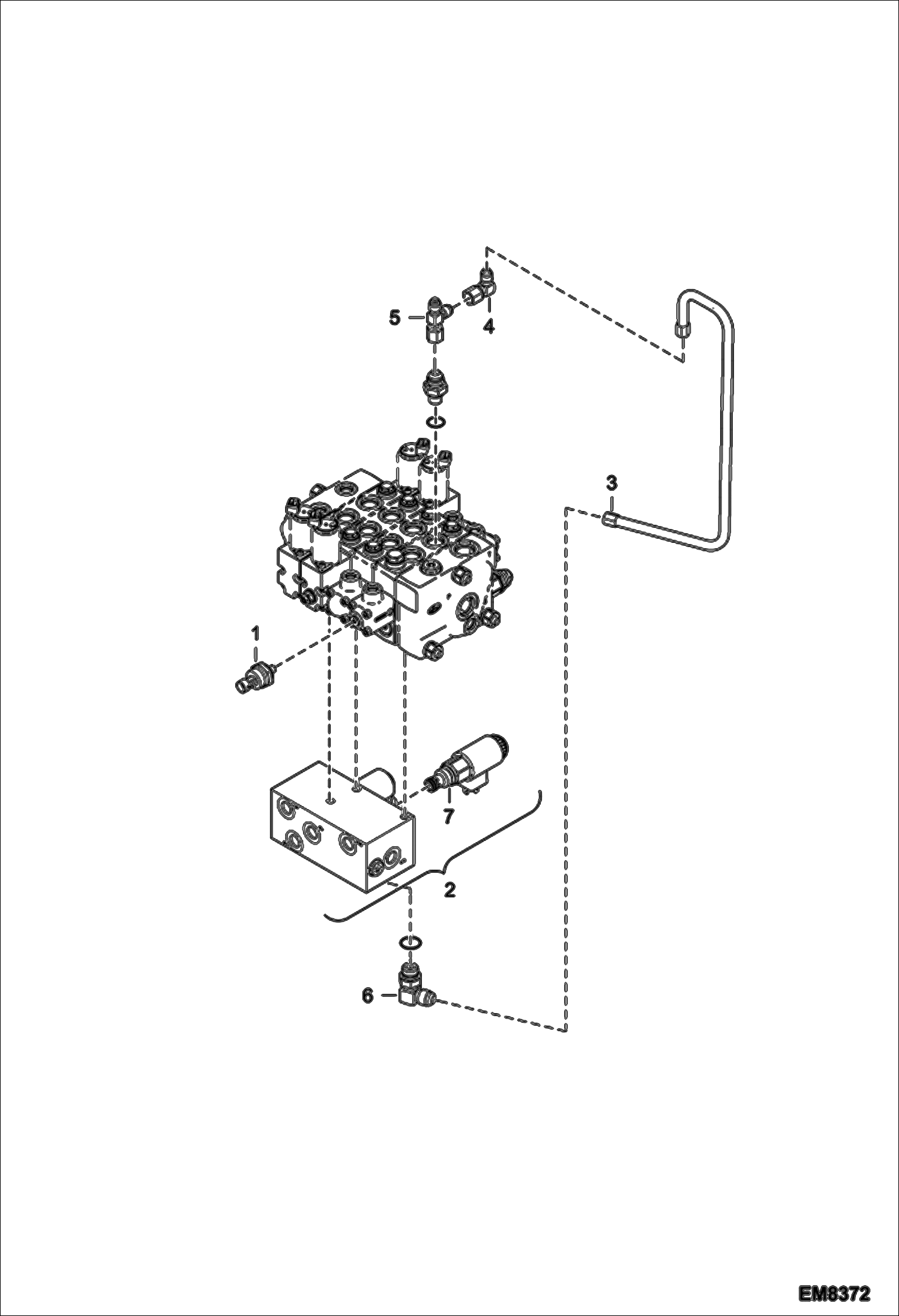 5
4
3
1
7
2
6
EM8372