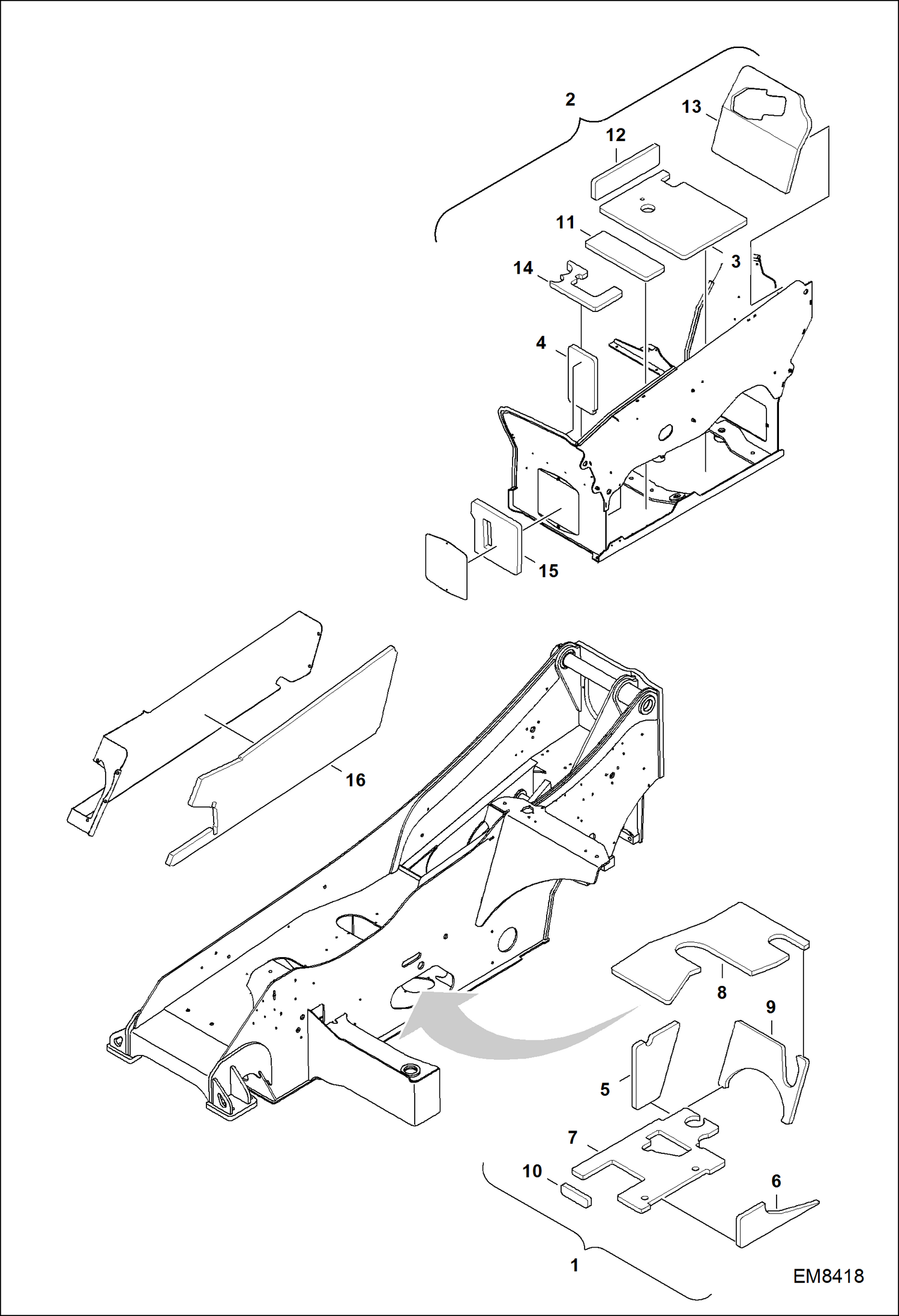 2
13
12
11
3
14
4
15
16
8
9
5
7
10
6
1
EM8418