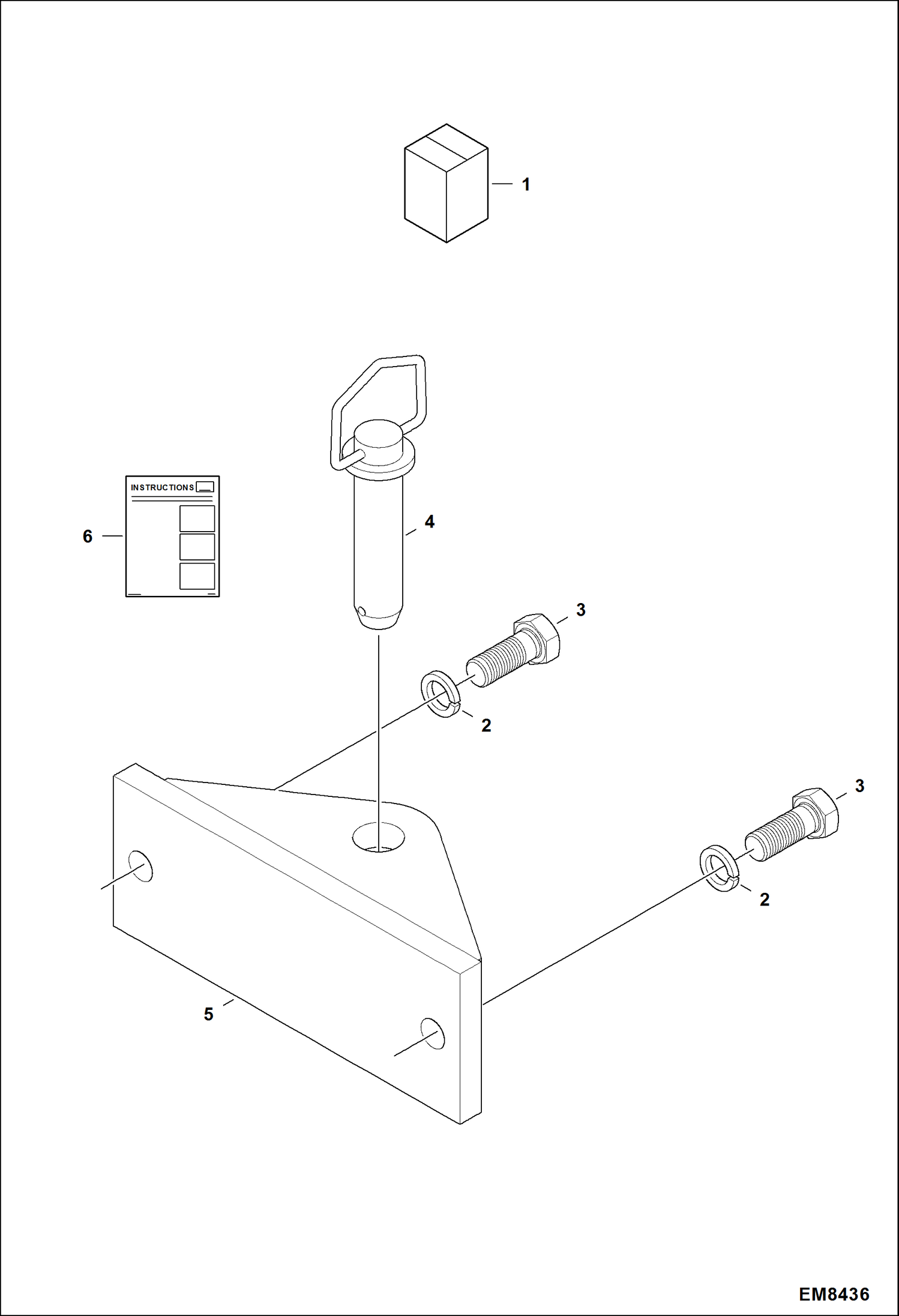 1

INSTRUCTIONS

6

4

3

2

3

2

5

EM8436