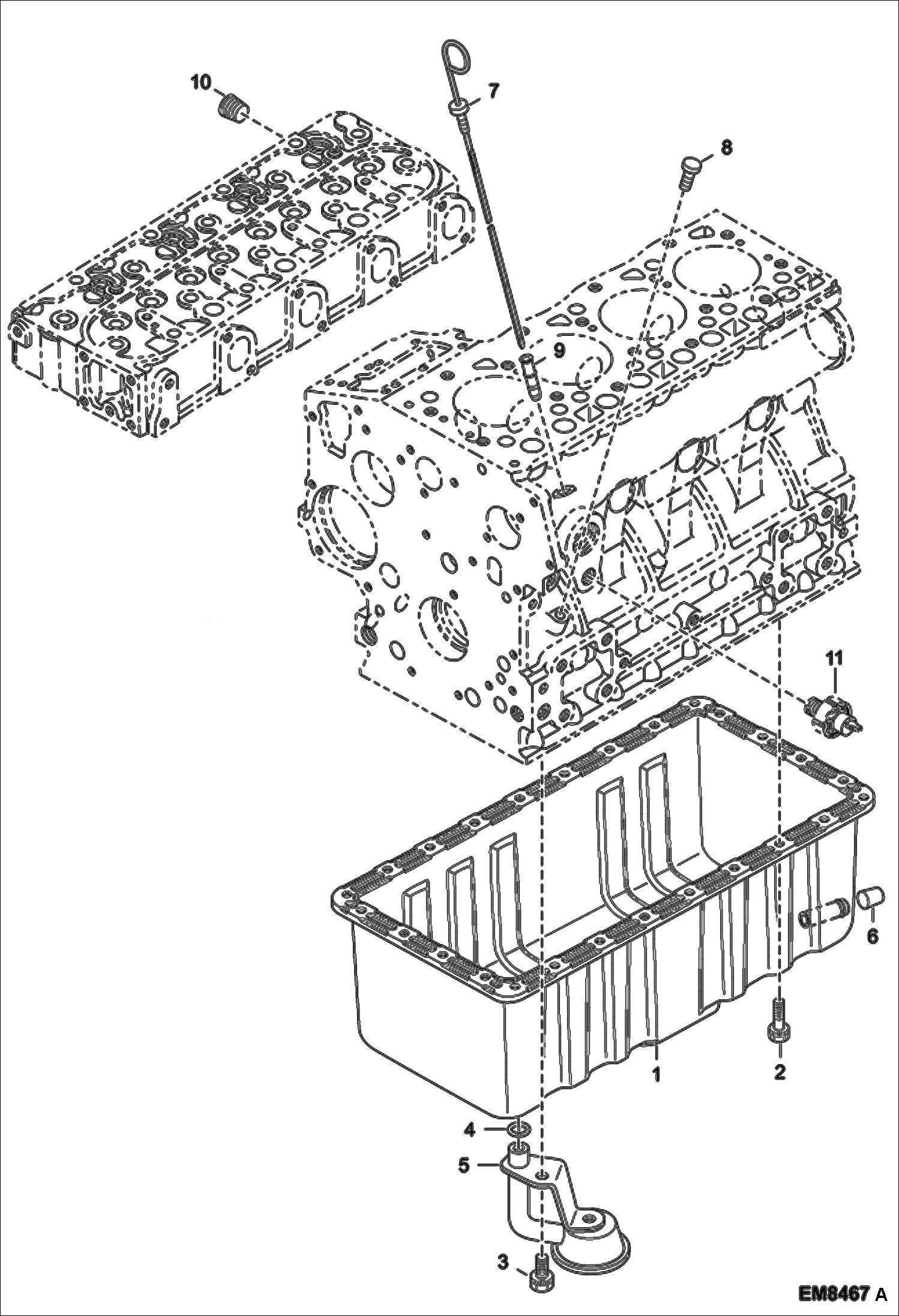 10
7
8
9
11
6
1
2
4
5
3
EM8467 A