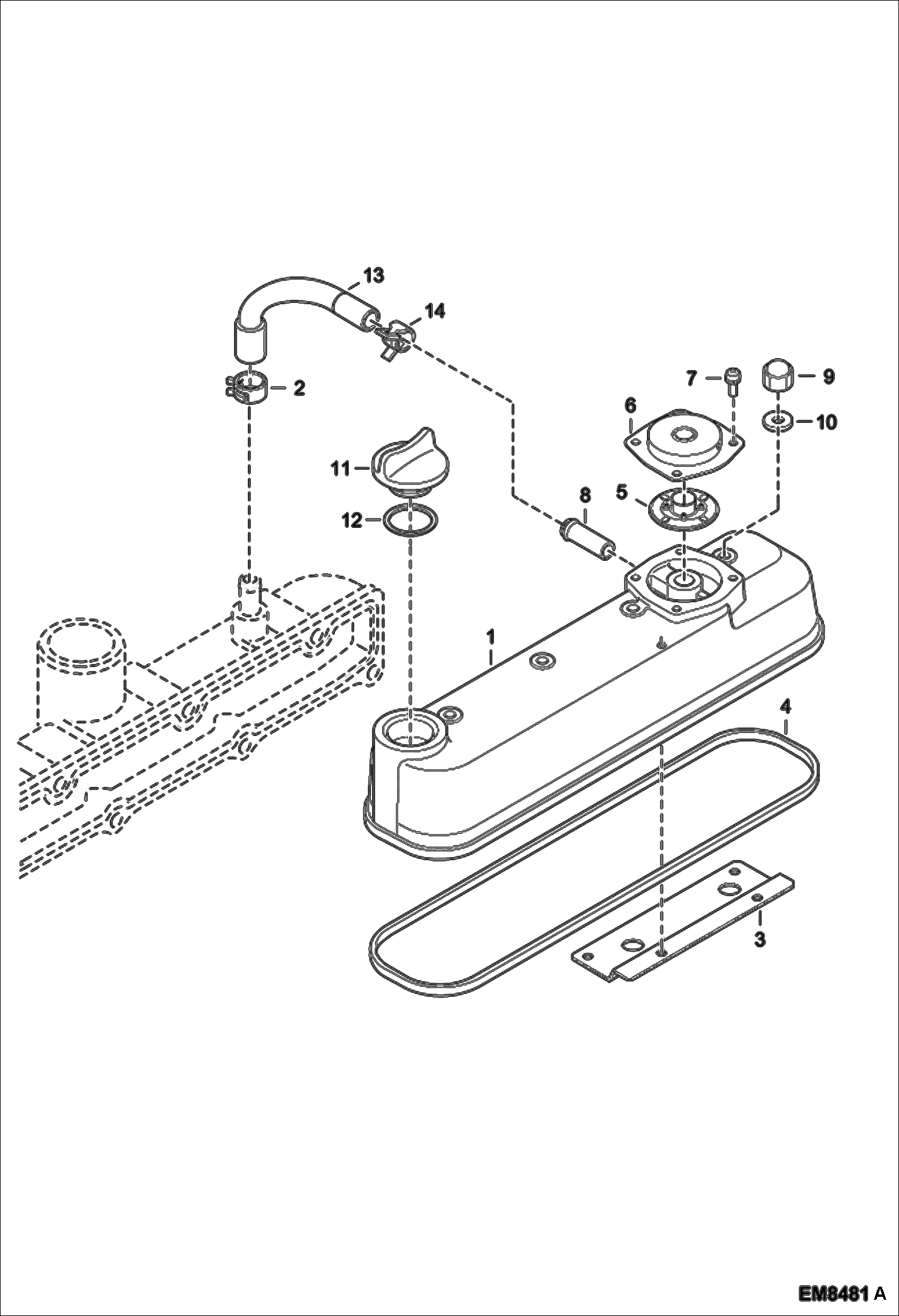 13
14
2
7
9
6
10
11
8
5
12
1
4
3
EM8481 A