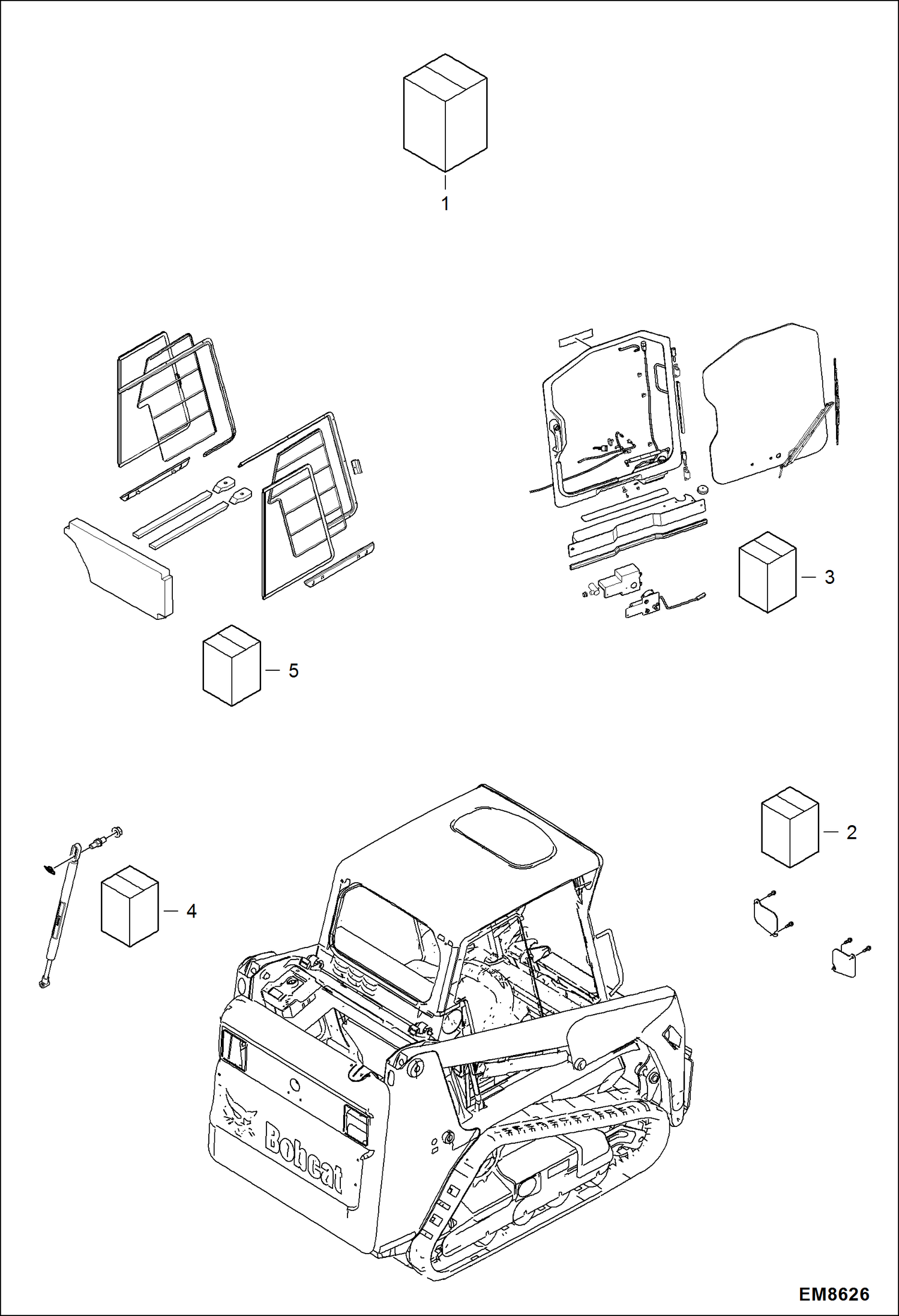 1

3

5

2

4

Bobcat

EM8626