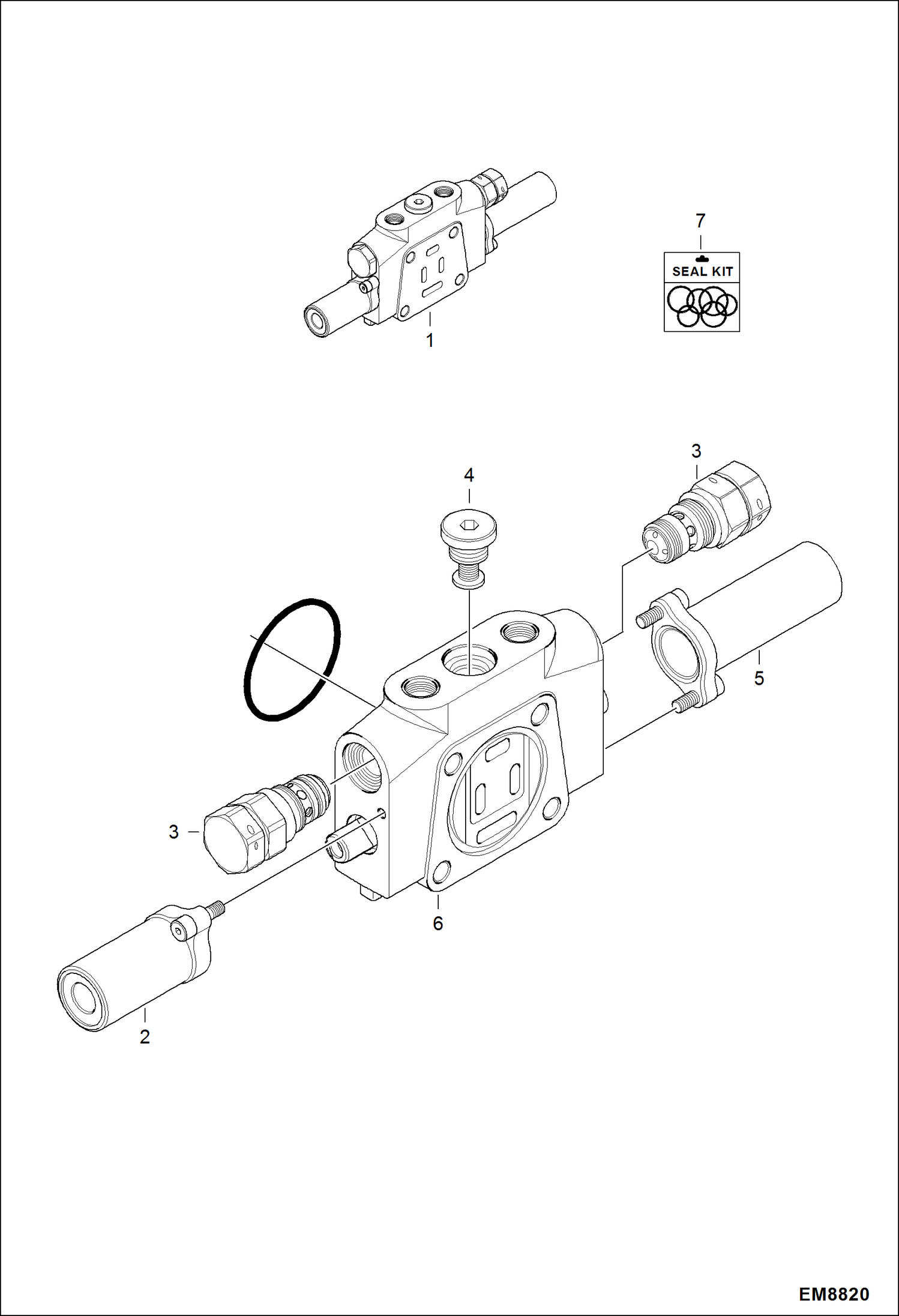 7

SEAL KIT

1

4

3

5

3

6

2

EM8820