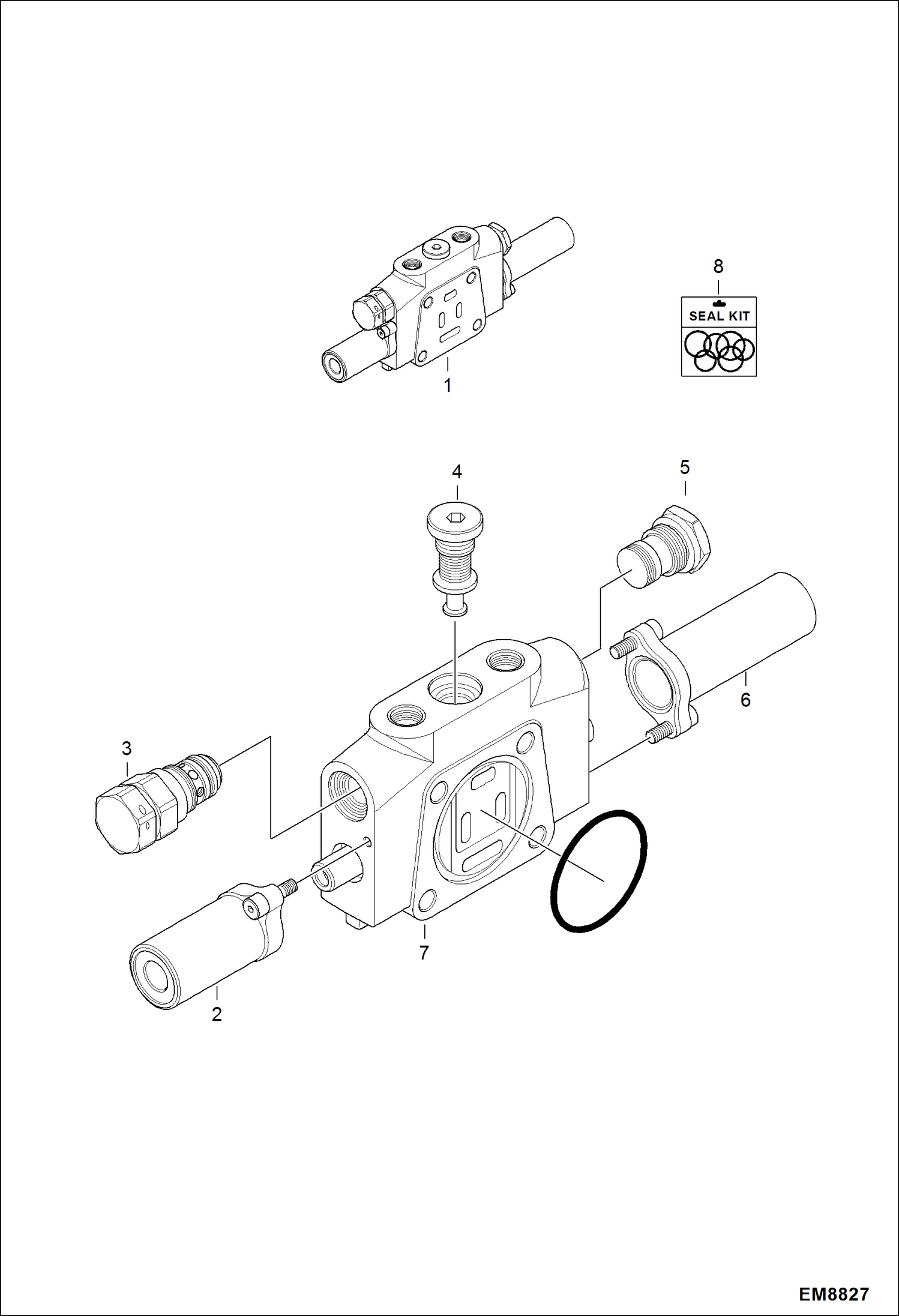 8

SEAL KIT

1

4

5

6

3

7

2

EM8827