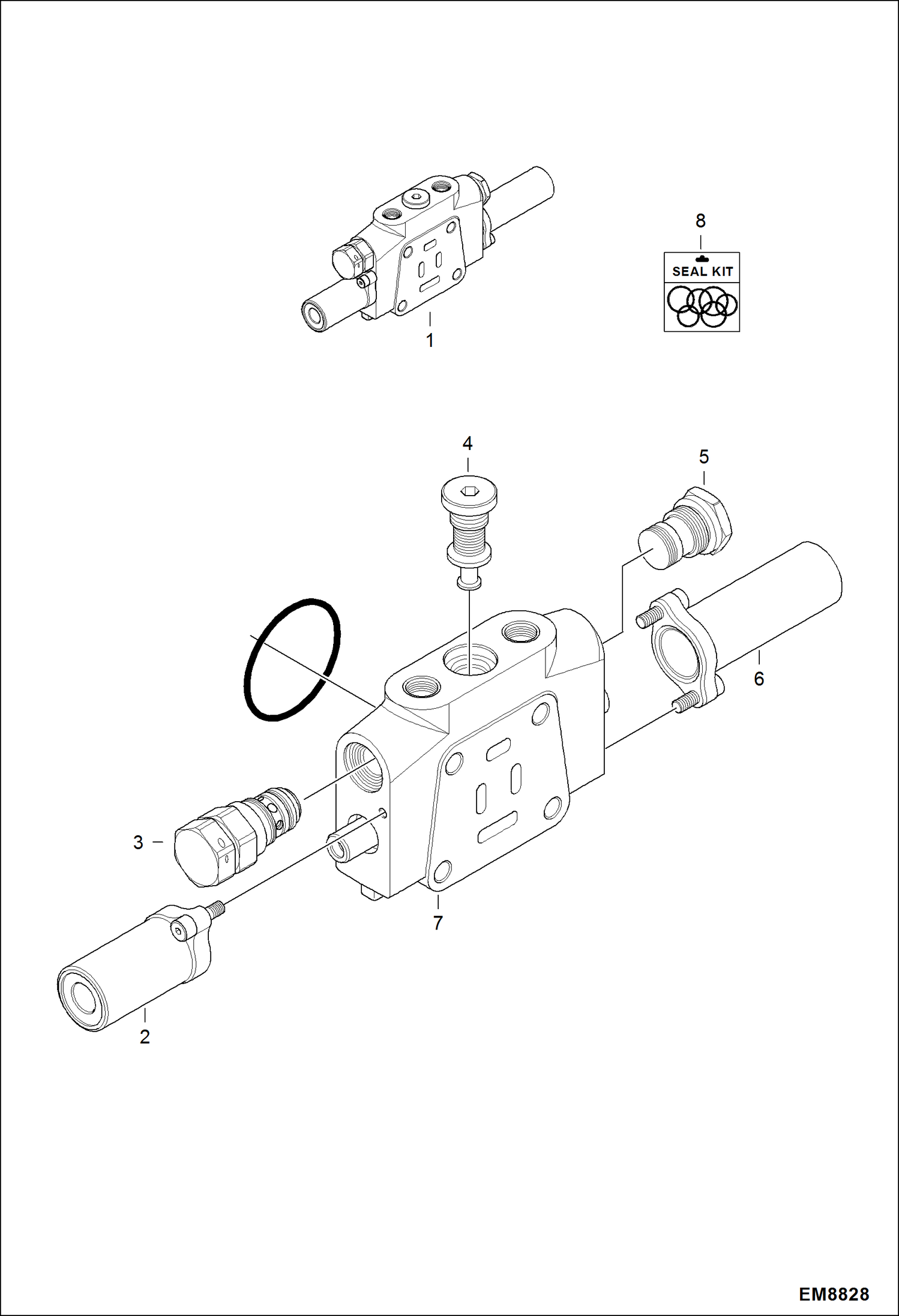 8

SEAL KIT

1

4

5

6

3

7

2

EM8828