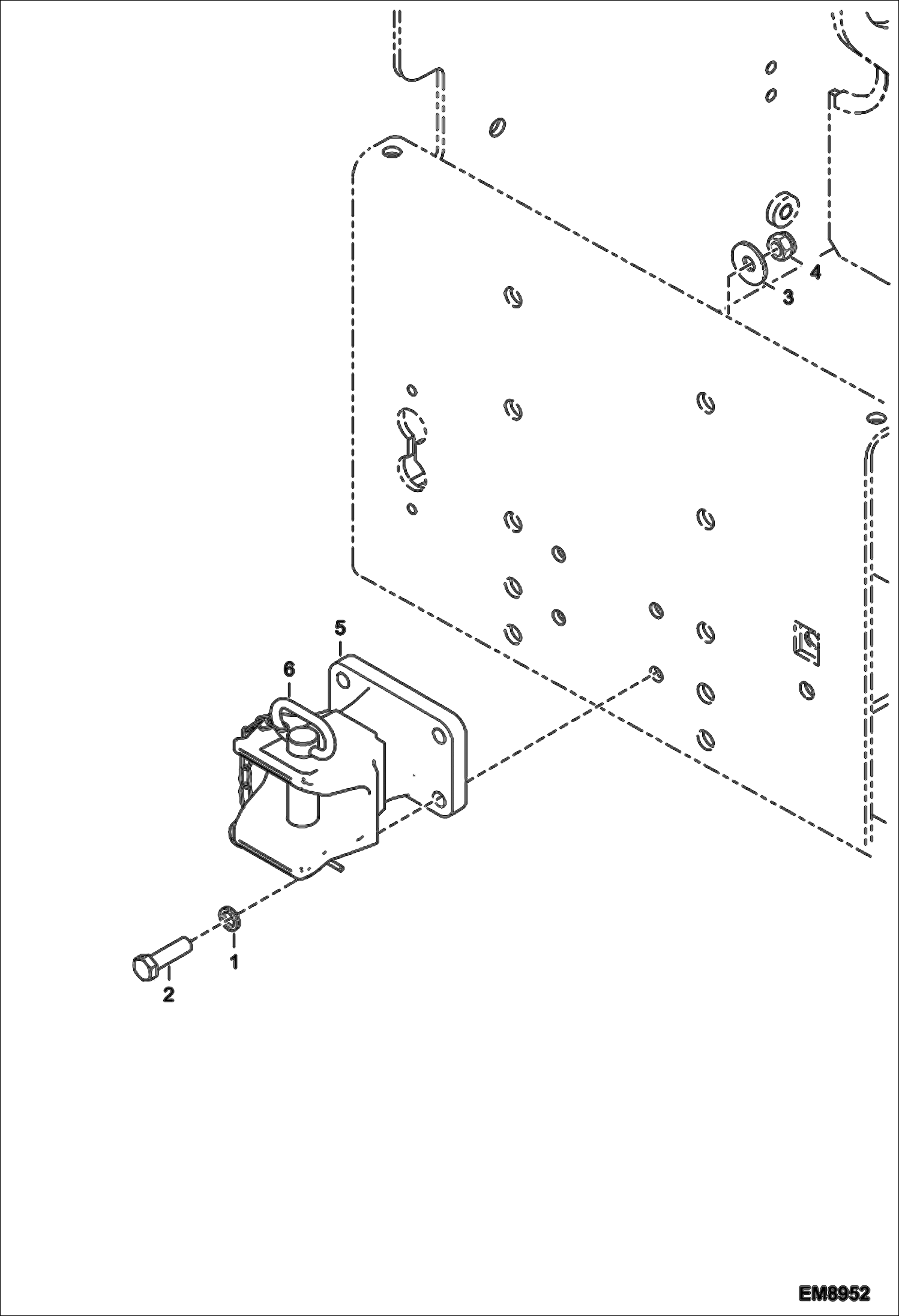 4
3
5
6
1
2
EM8952