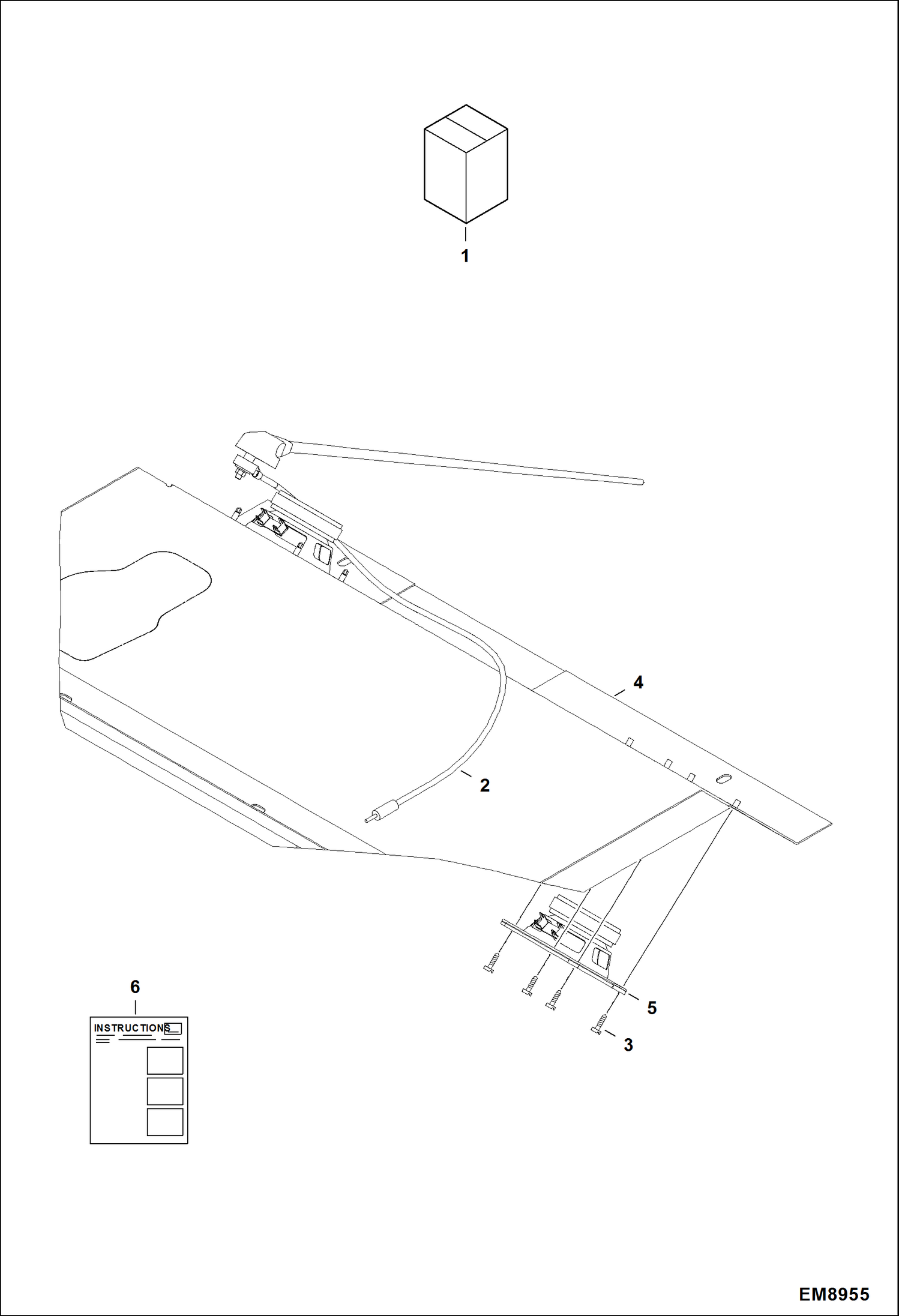 1

4

2

6

INSTRUCTIONS

5

3

EM8955