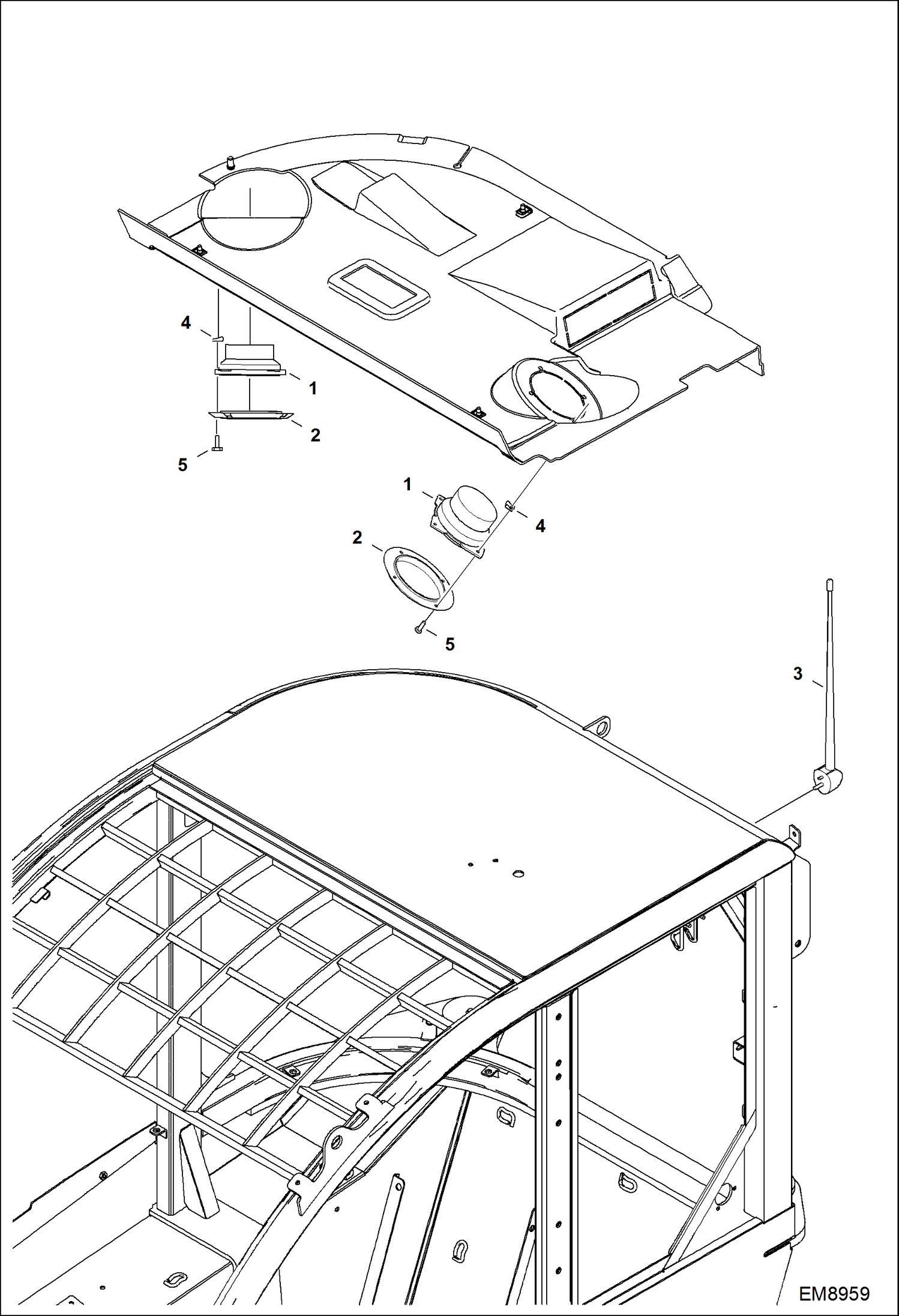 4
1
2
5
1
4
2
5
3
EM8959