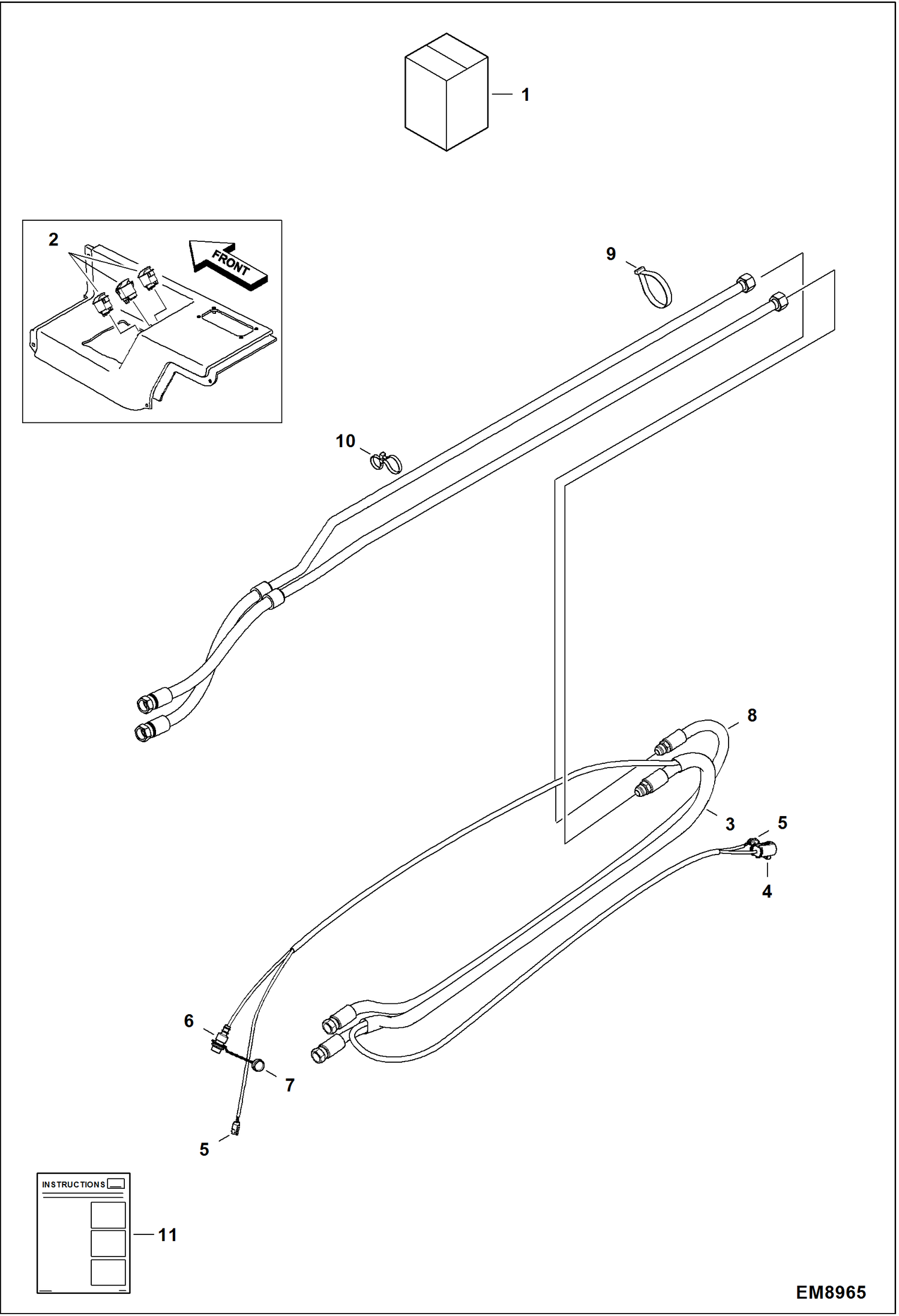 1

2

FRONT

9

10

8

3

5

4

6

7

5

INSTRUCTIONS

11

EM8965