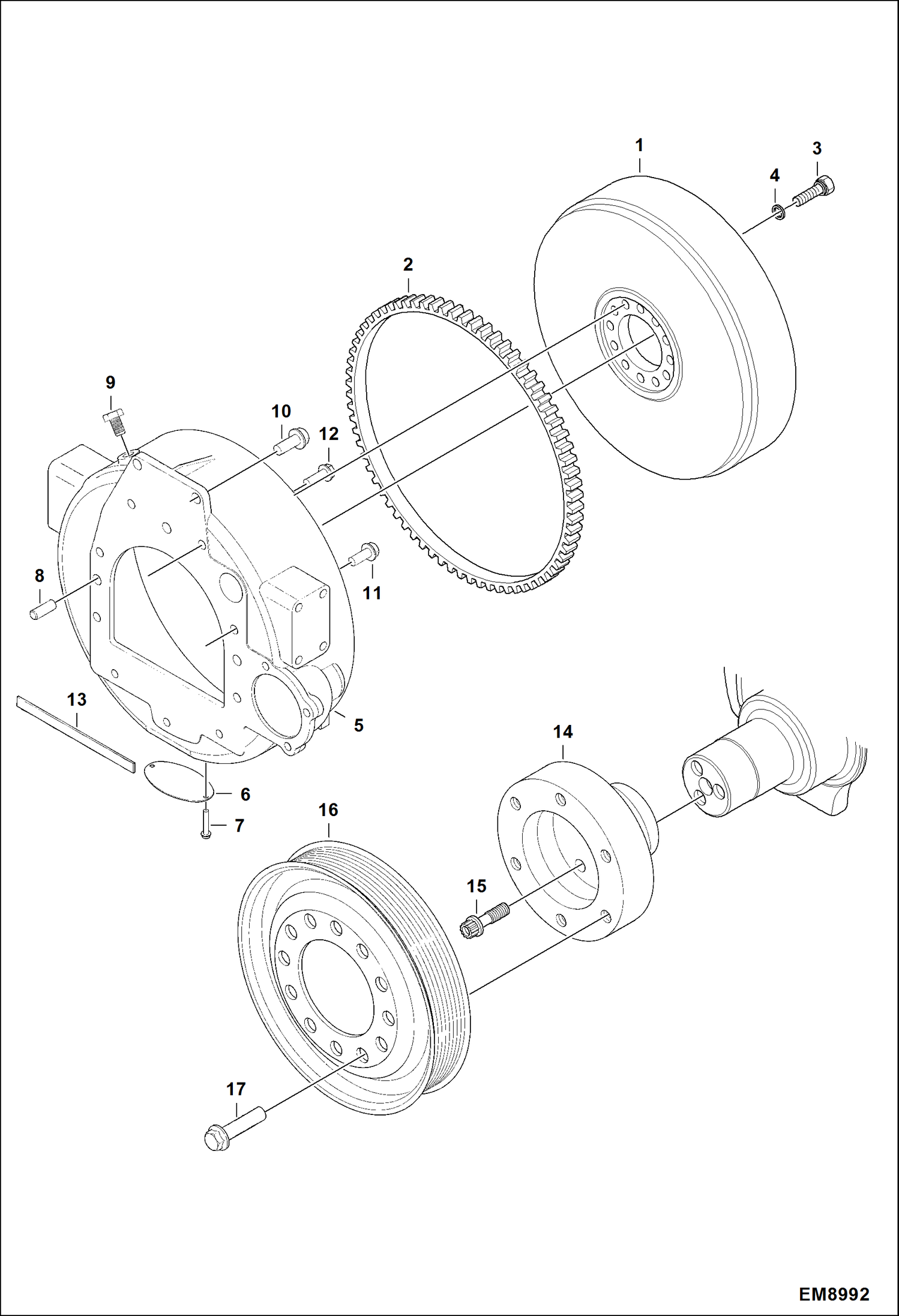 1
3
4
2
9
10
12
8
11
13
5
14
6
7
16
15
17
EM8992