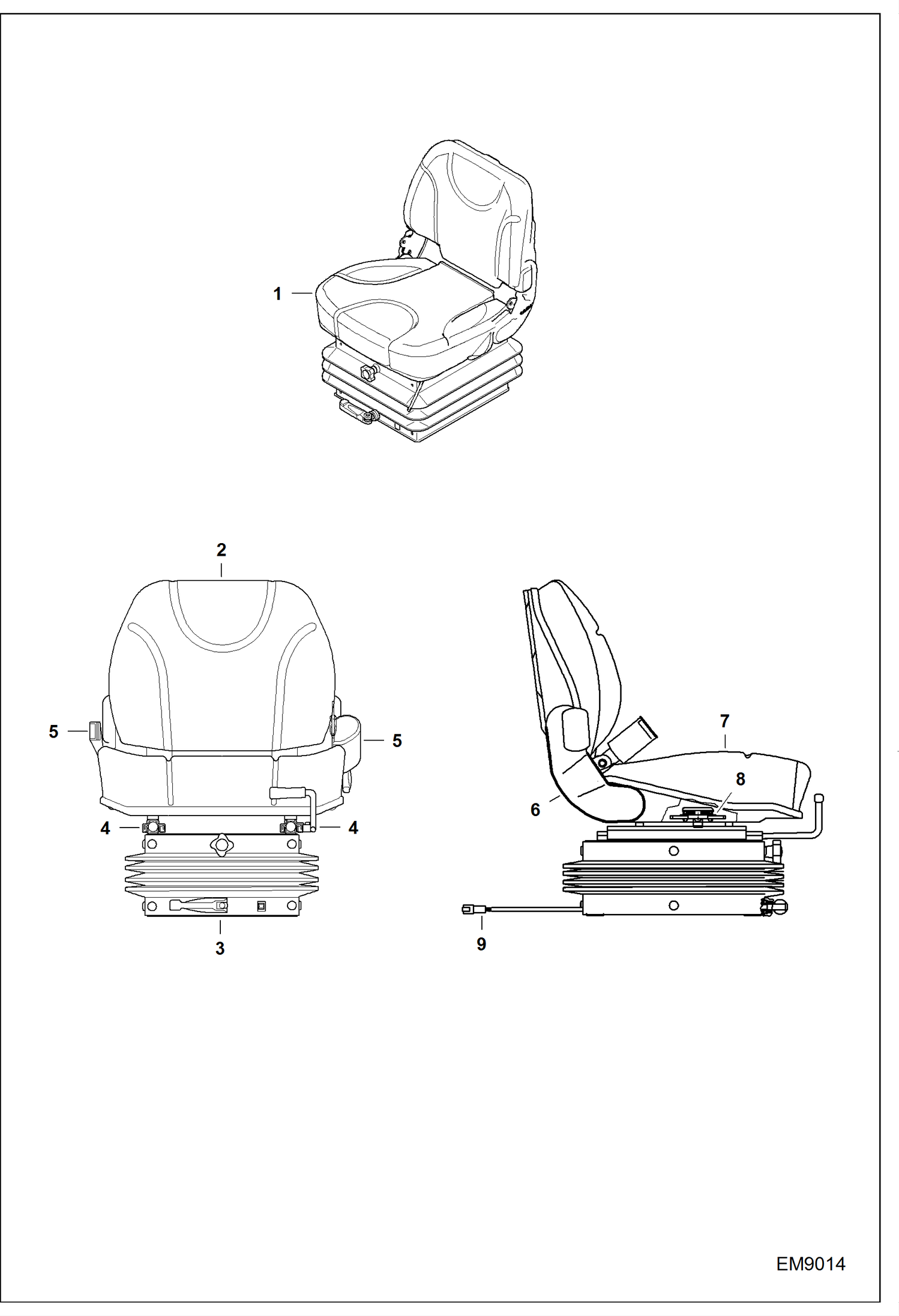 1

2

5

5

4

4

3

7

8

6

9

EM9014