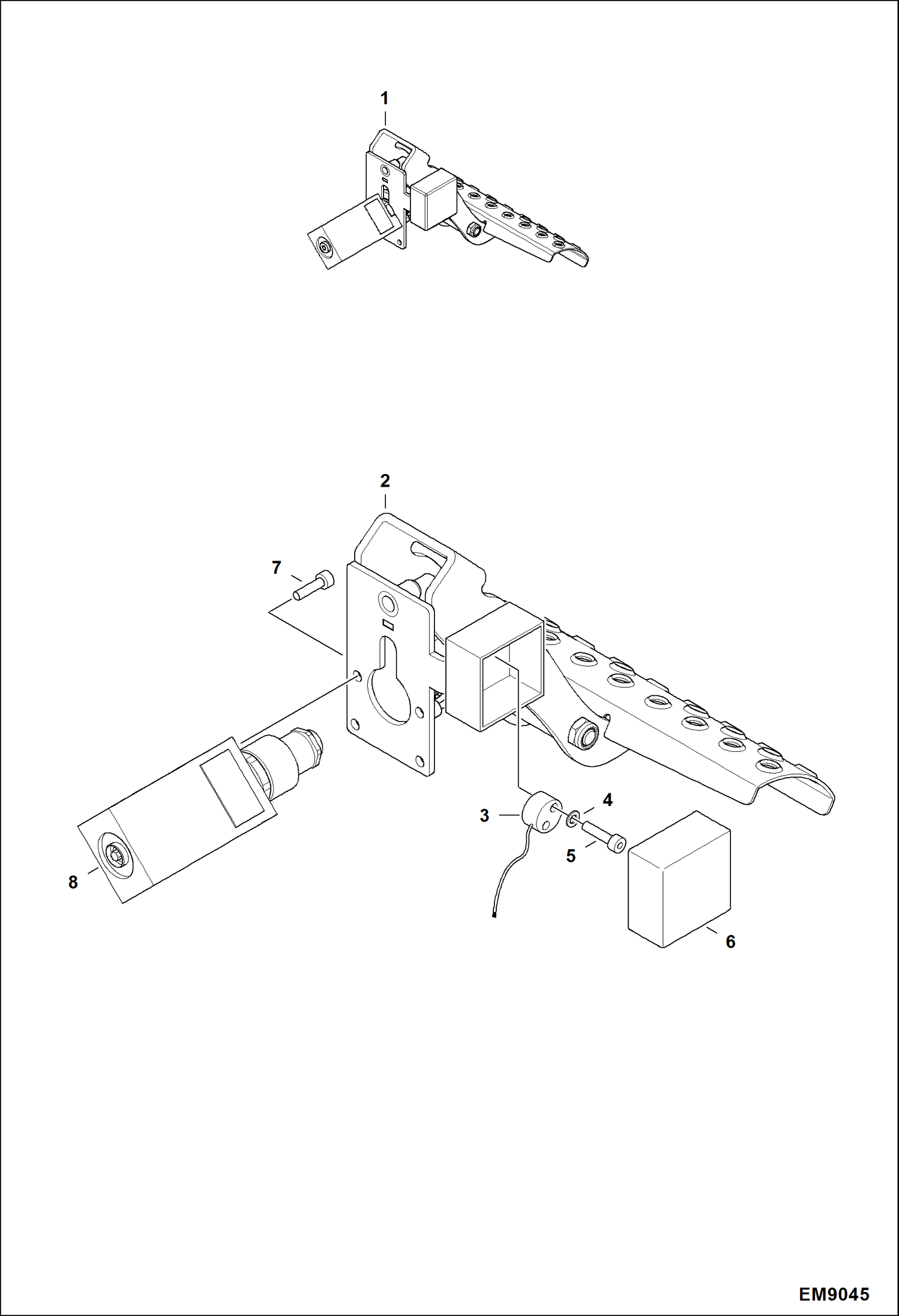 1

2

7

3

4

5

8

6

EM9045