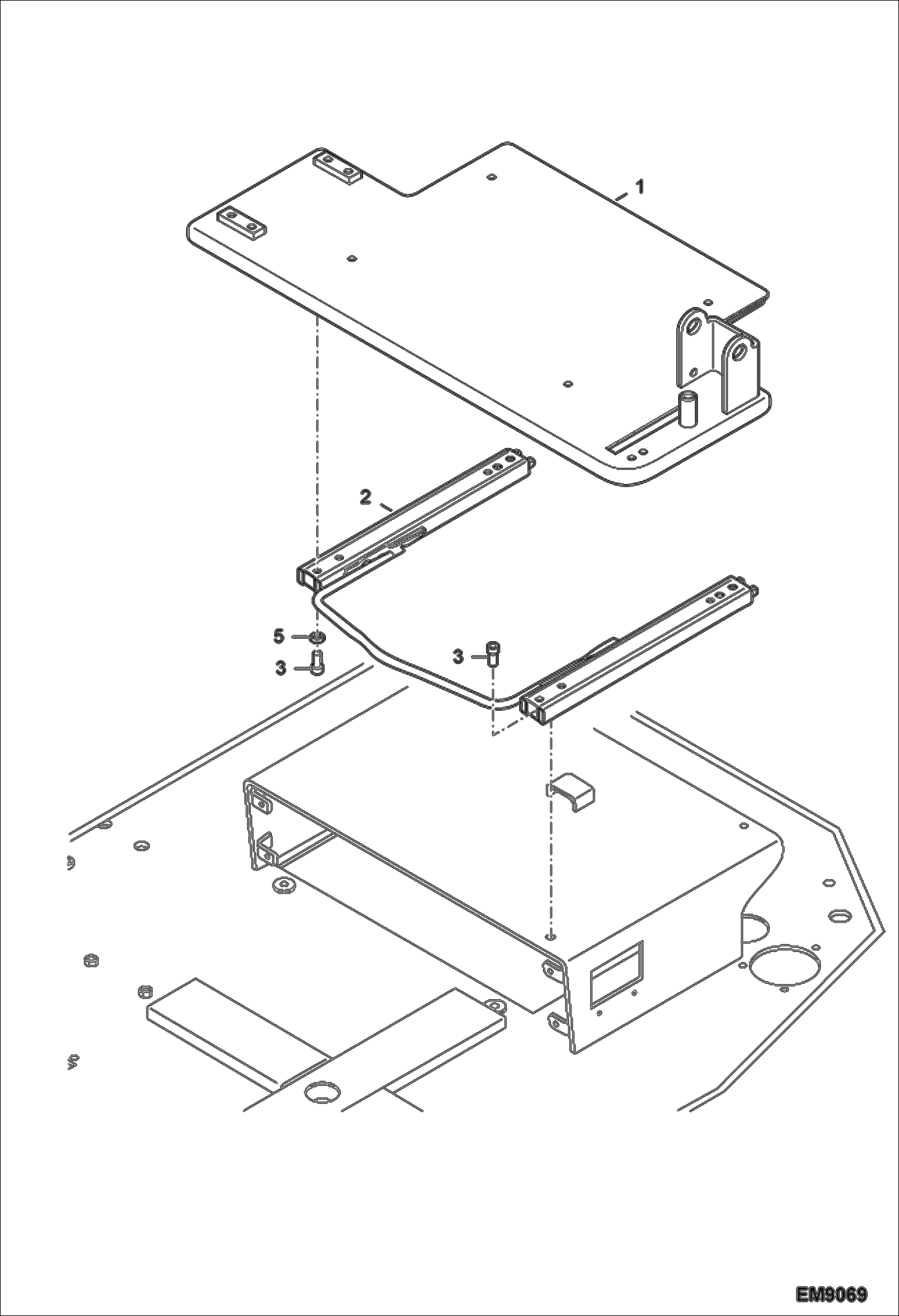 1

2

5

3

3

EM9069