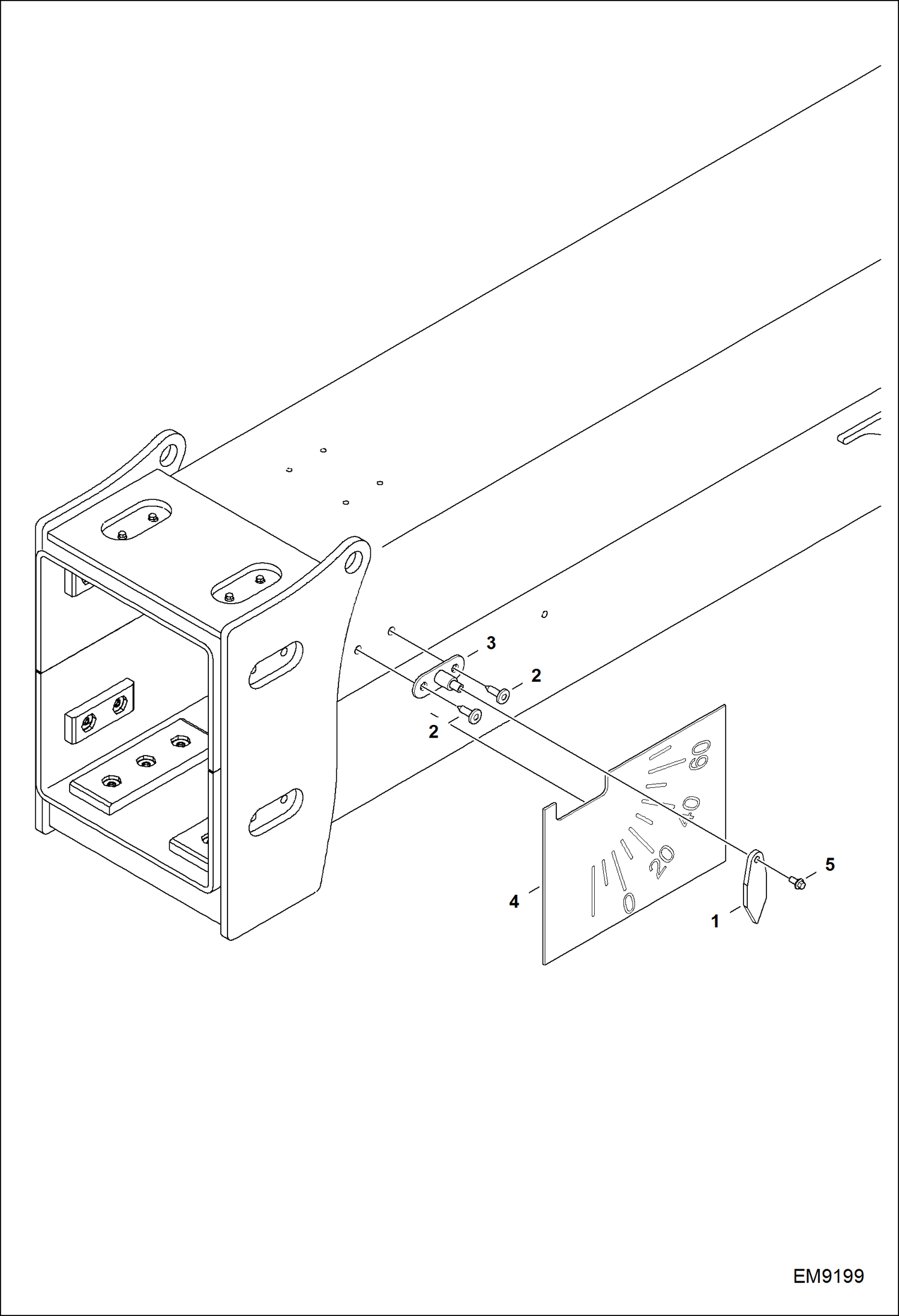 3
2
2
60
40
20
0
5
4
1
EM9199