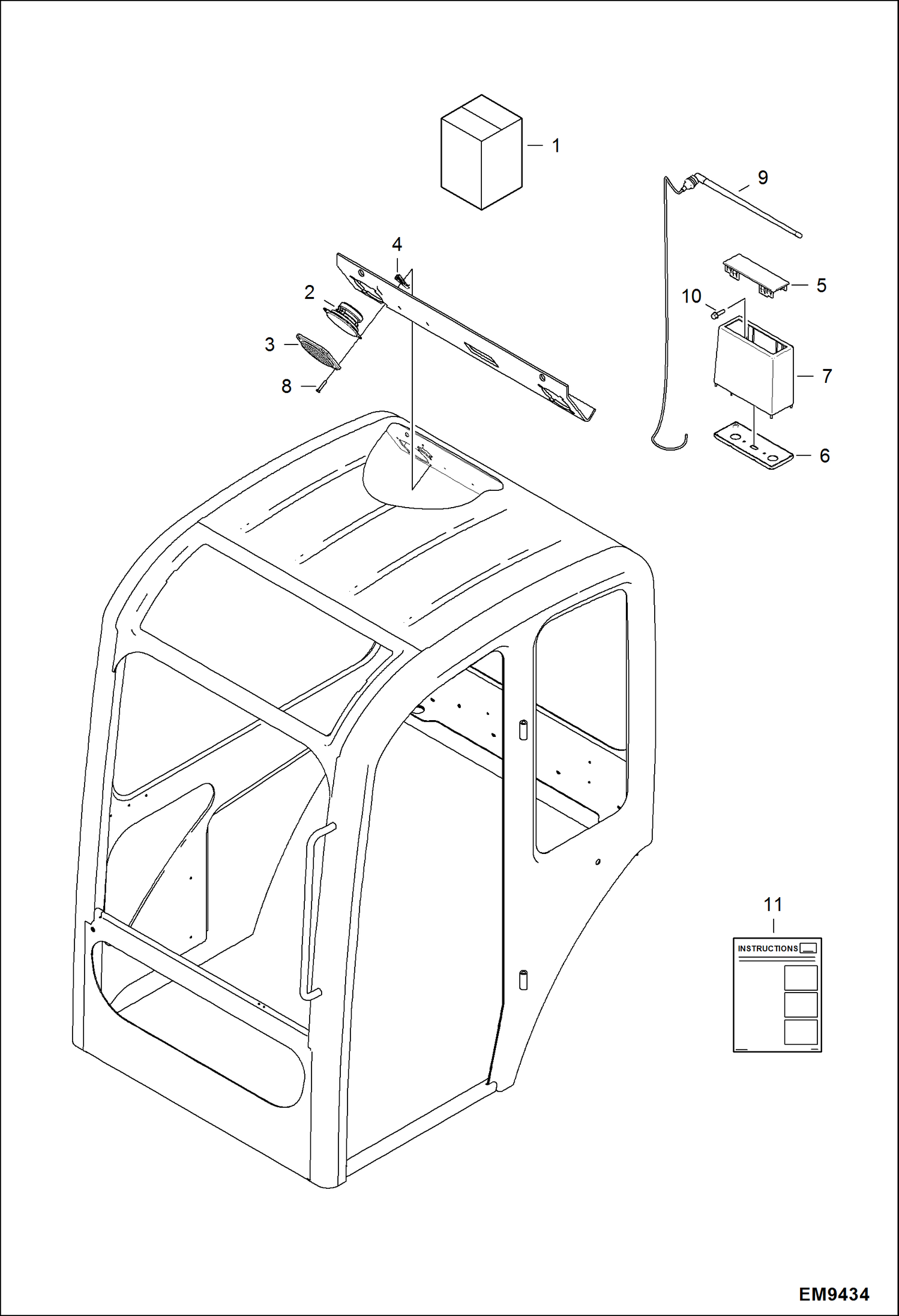 1
9
4
5
2
10
3
7
8
6
11
INSTRUCTIONS
EM9434