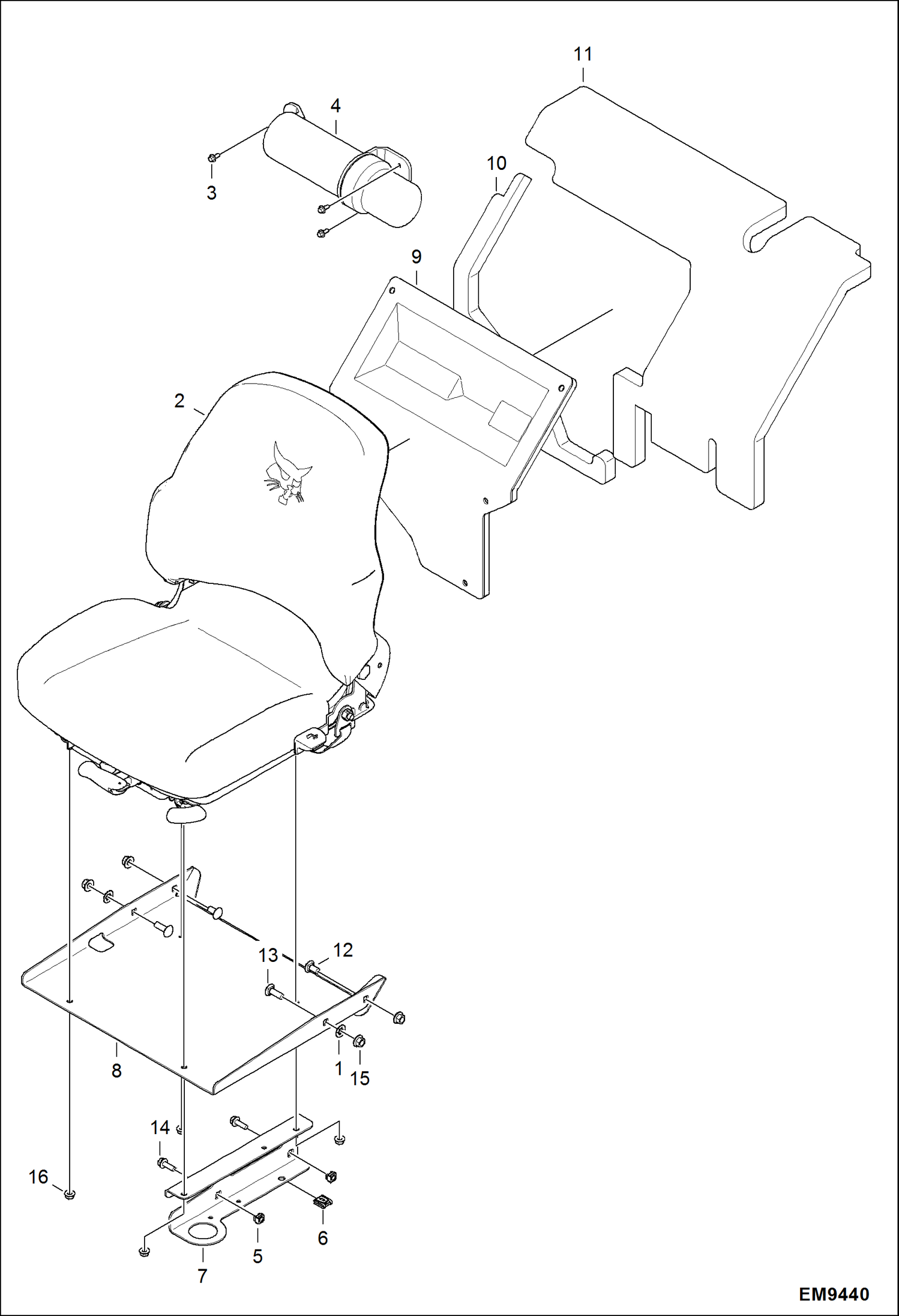 11
4
10
3
9
2
13
12
8
1
15
14
16
6
5
7
EM9440